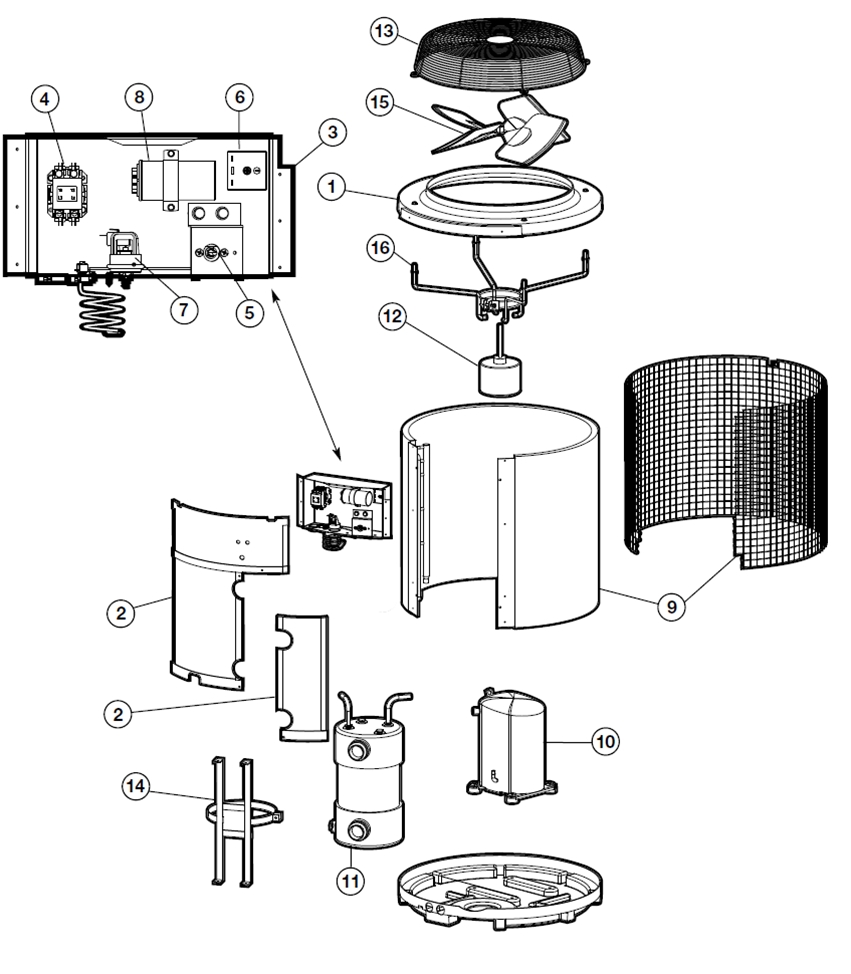 13
4
8
6
15
3
1
16
7
5
12
2
9
2
10
14
11