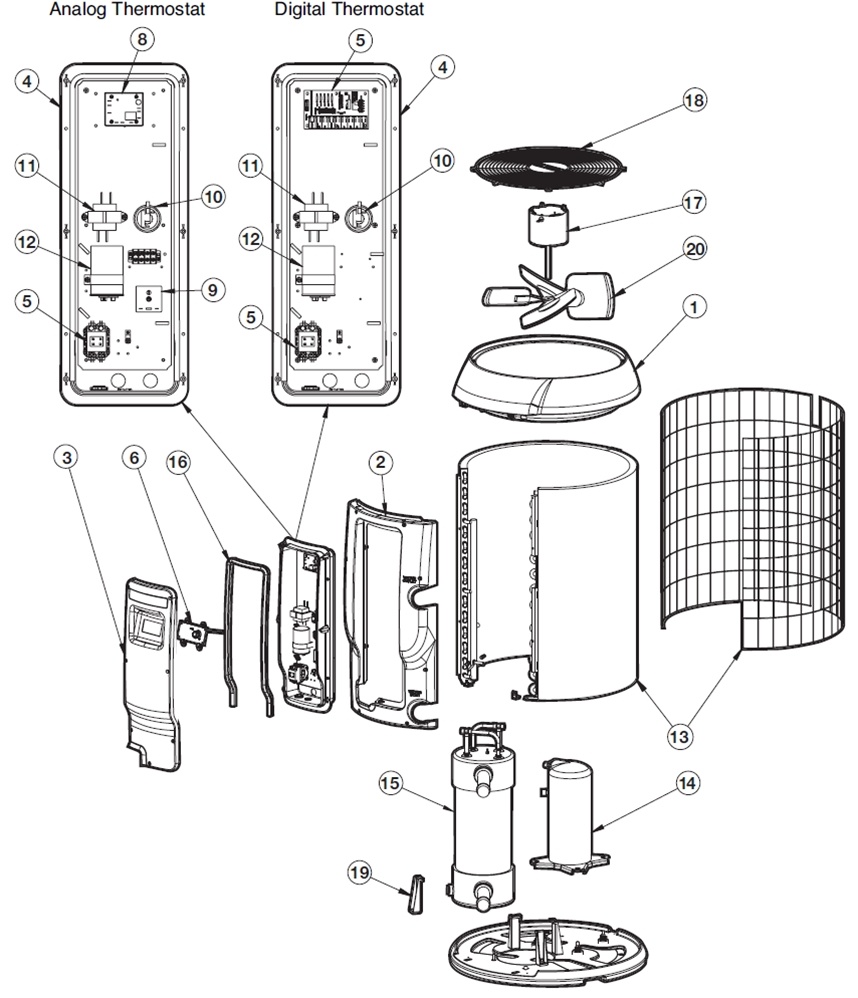 Analog Thermostat

Digital Thermostat

8
4
11
10
12
9
5

5
4
11
10
12
5

18
17
20
1

3
6
16
2
13
15
14
19