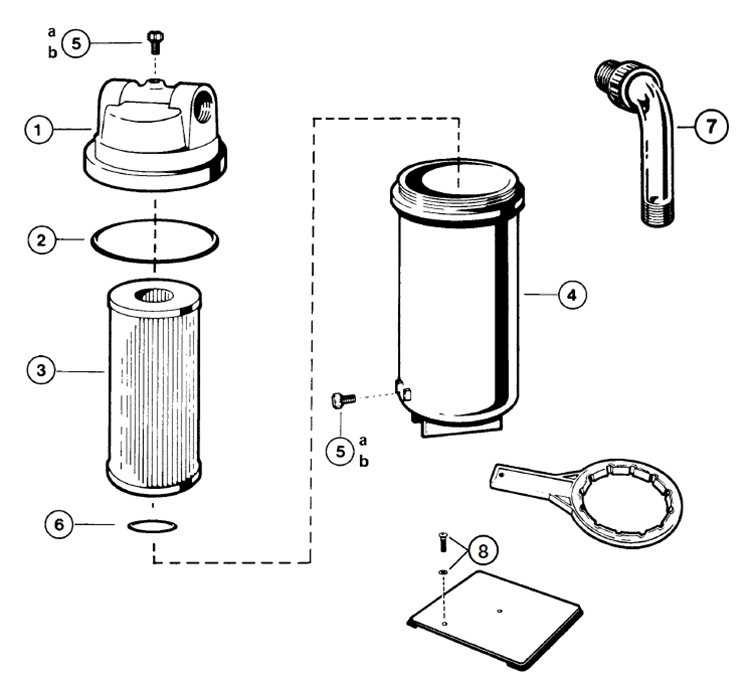 a
b
5

1

2

3

6

7

4

5 a
b

8