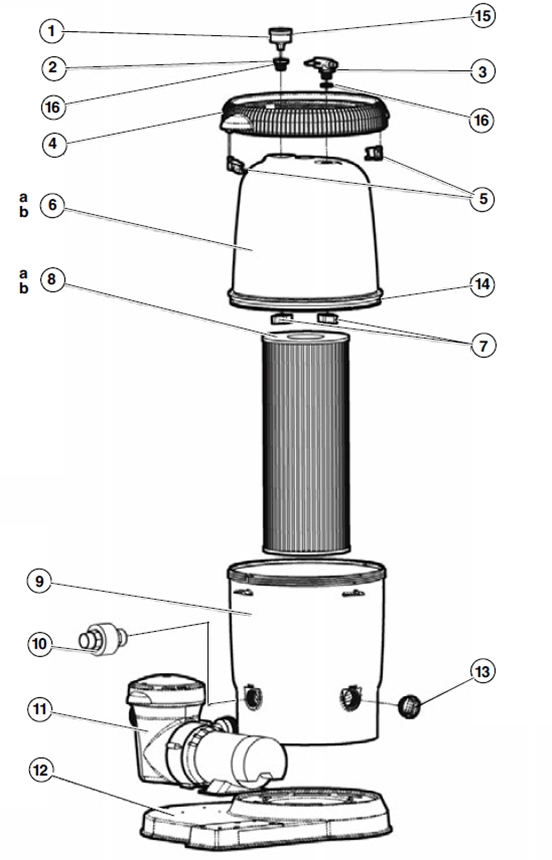 1
15
2
3
16
16
4
5
a
b
6
a
b
8
14
7
9
10
13
11
12