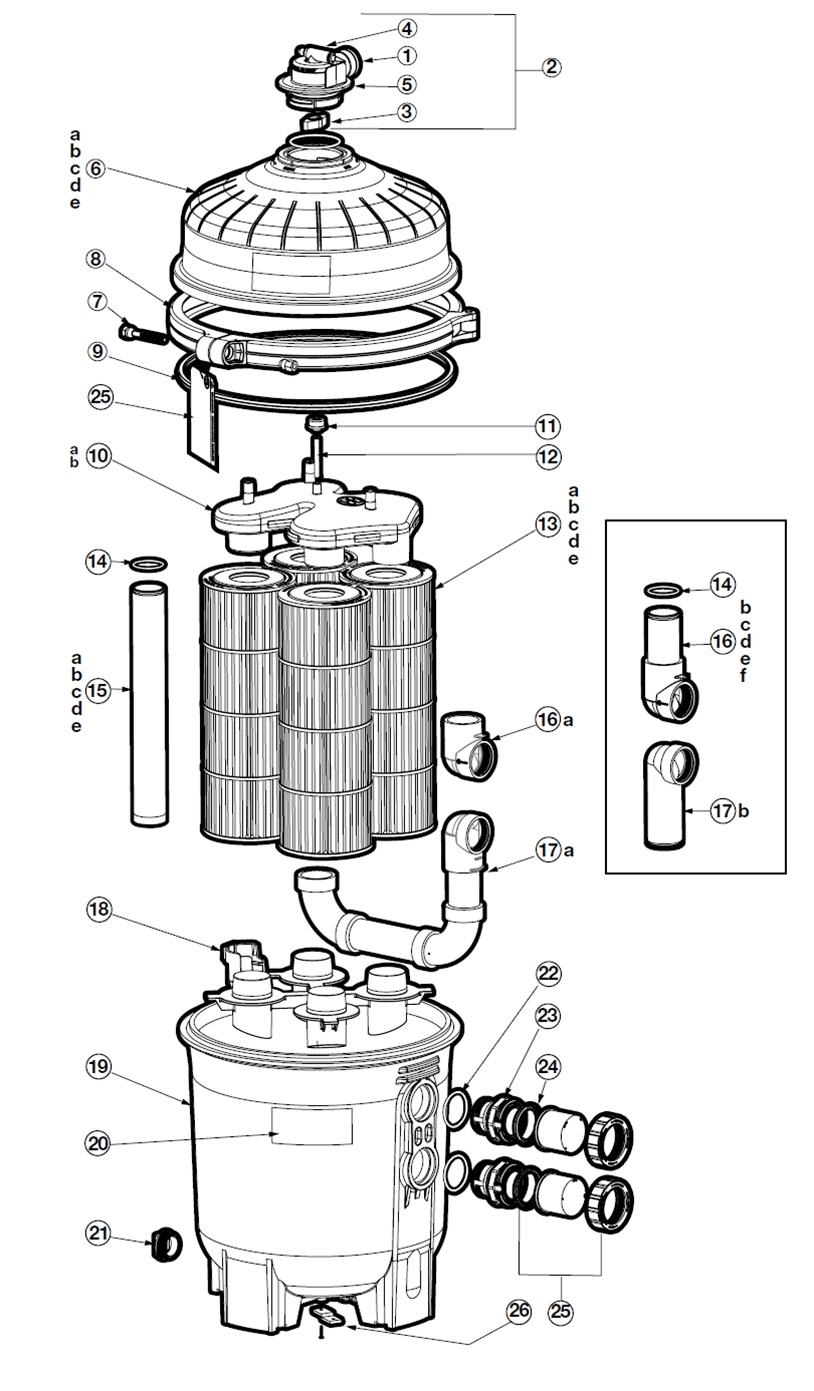 4
1
2
5
3
a
b
c
d
e
6
8
7
9
25
11
12
a
b
10
a
b
c
d
e
13
14
a
b
c
d
e
15
16 a
17 a
14
b
c
d
e
f
16
17 b
18
22
23
24
19
20
21
26
25