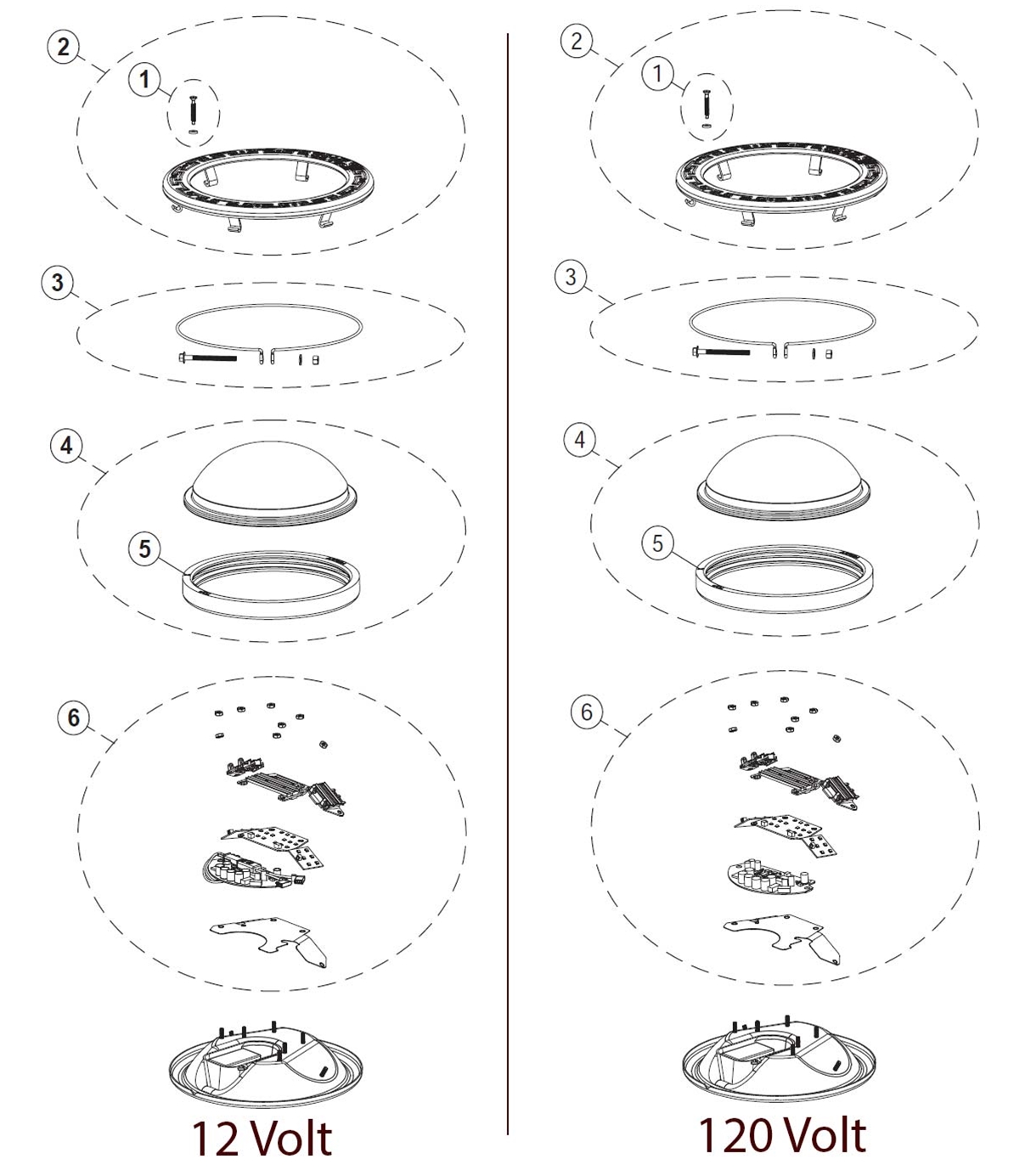 2
1
3
4
5
6
12 Volt

2
1
3
4
5
6
120 Volt