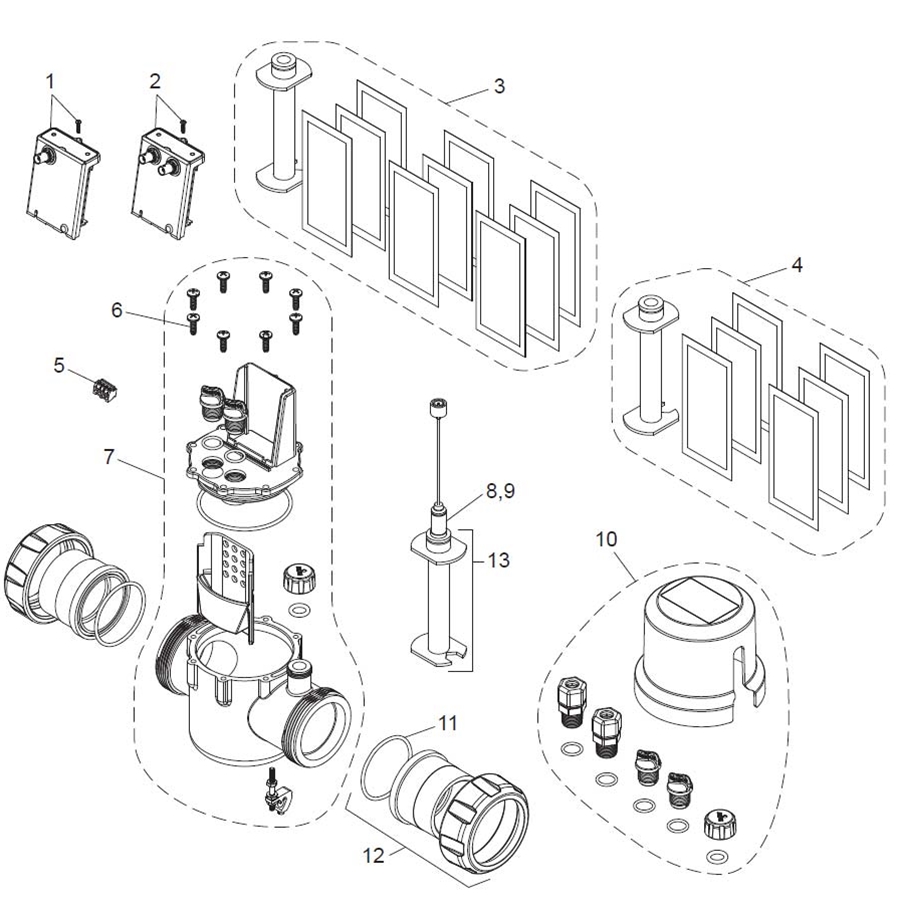 1
2
3
4
6
5
7
8,9
13
10
11
12