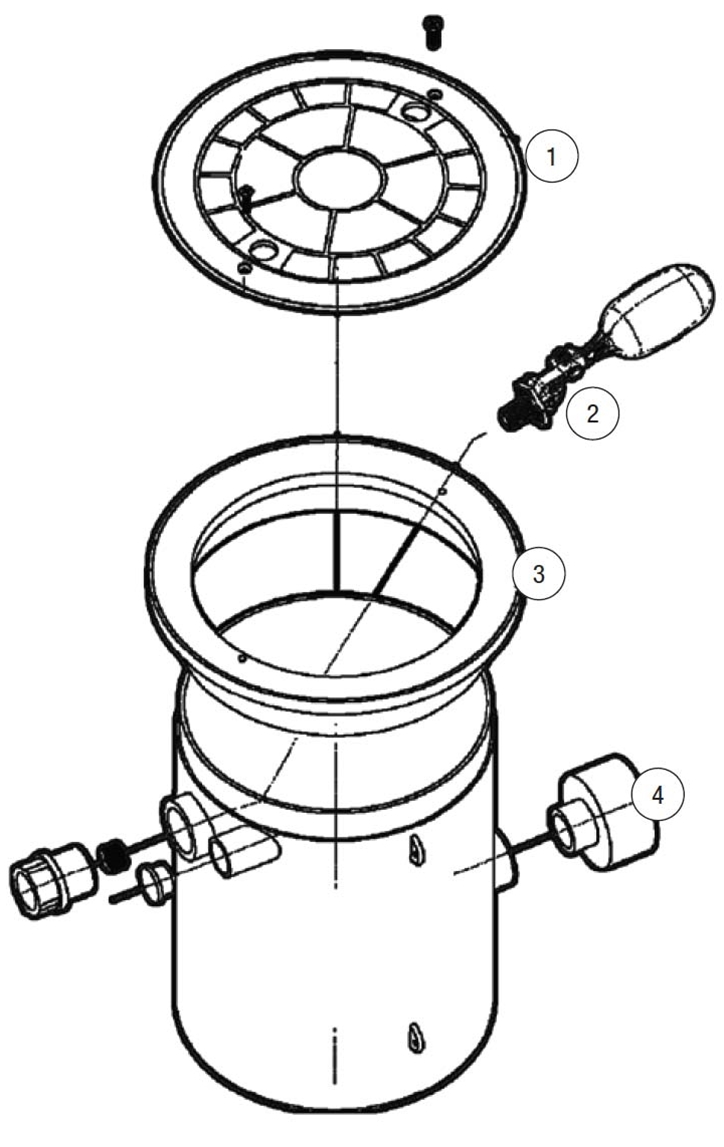 1
2
3
4