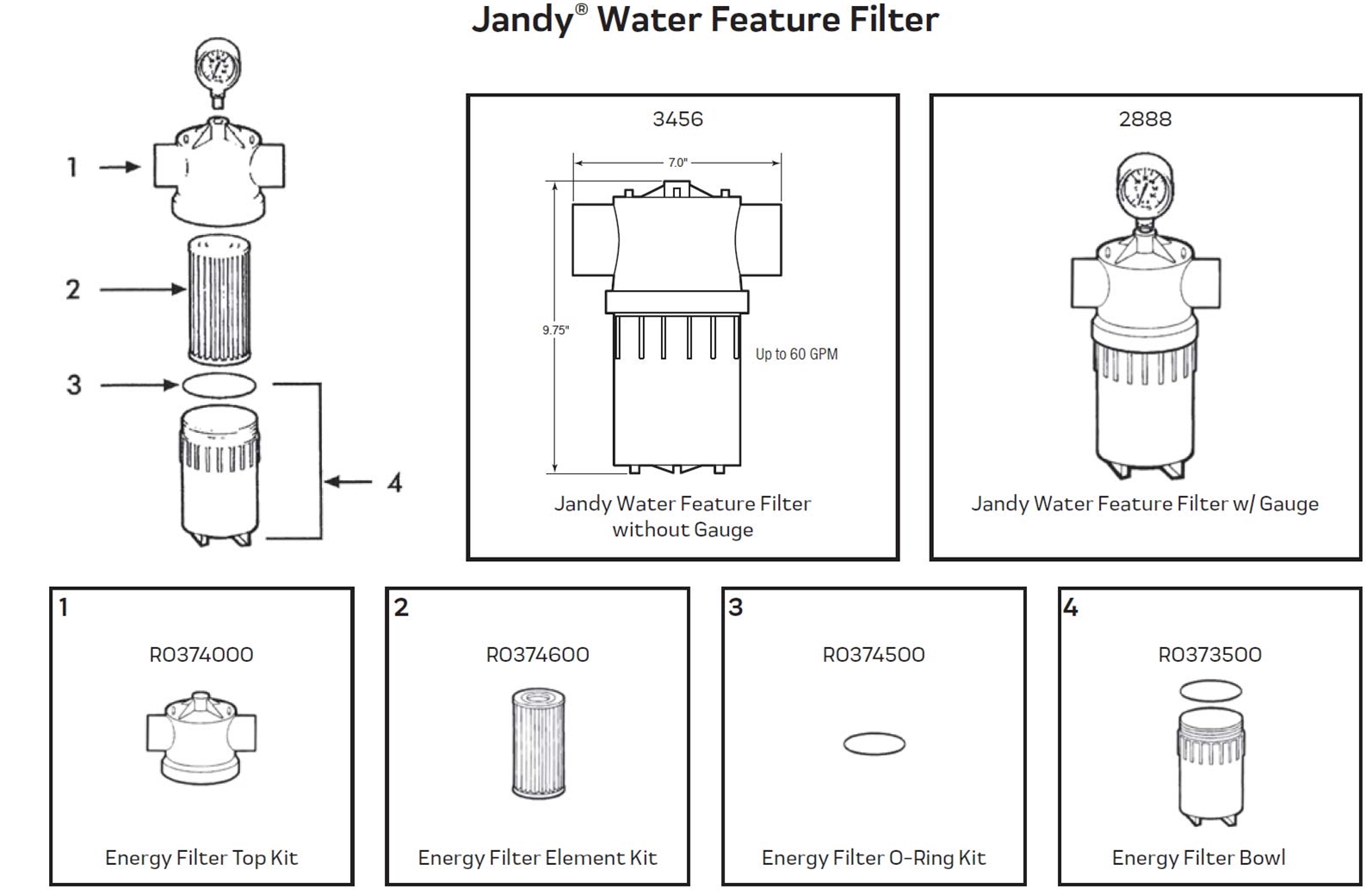 Jandy® Water Feature Filter

1

2

3

4

3456

7.0"

9.75"

Up to 60 GPM

Jandy Water Feature Filter without Gauge

2888

Jandy Water Feature Filter w/ Gauge

1

R0374000

Energy Filter Top Kit

2

R0374600

Energy Filter Element Kit

3

R0374500

Energy Filter O-Ring Kit

4

R0373500

Energy Filter Bowl