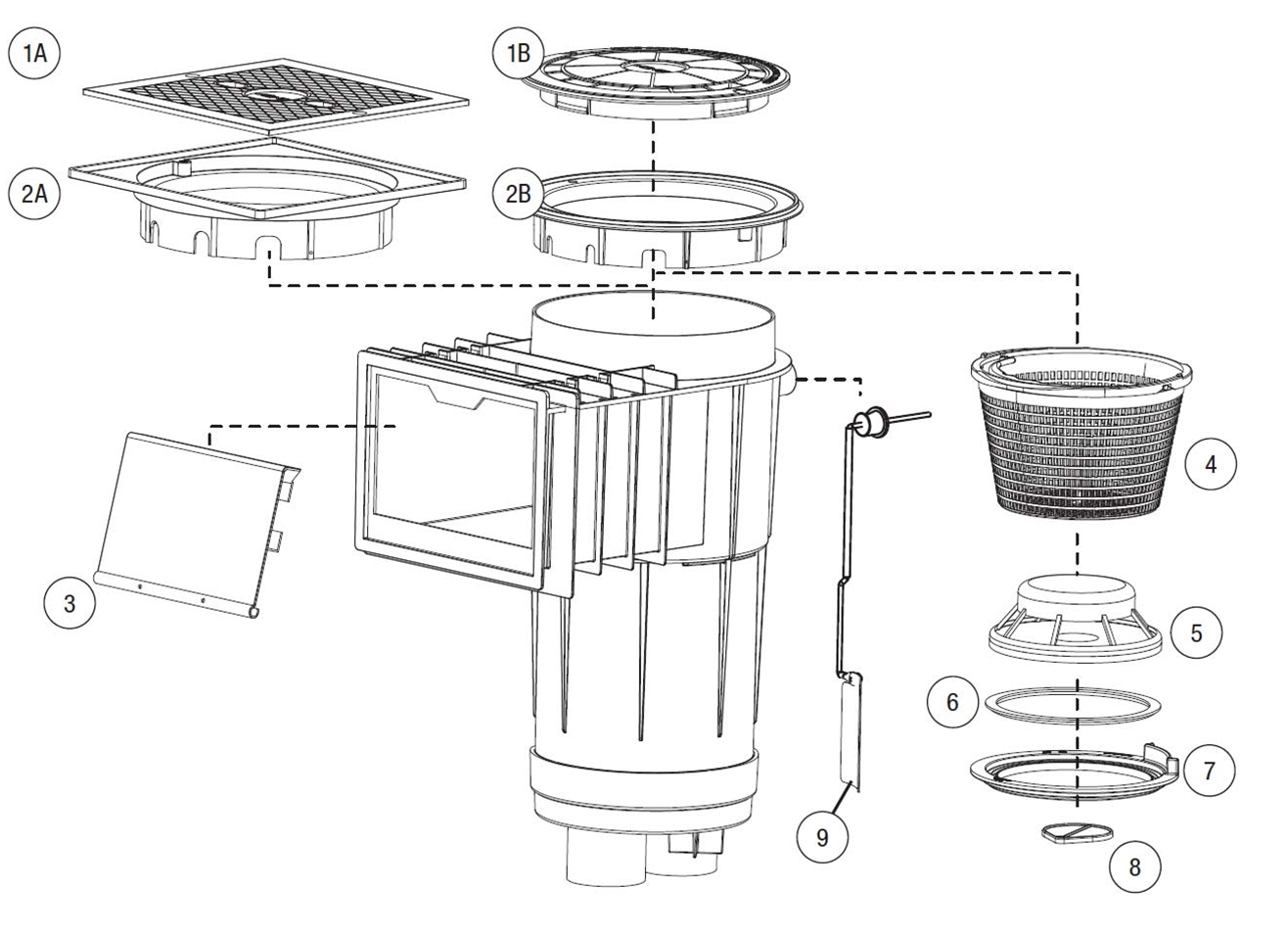 1A
1B
2A
2B
3
4
5
6
7
8
9