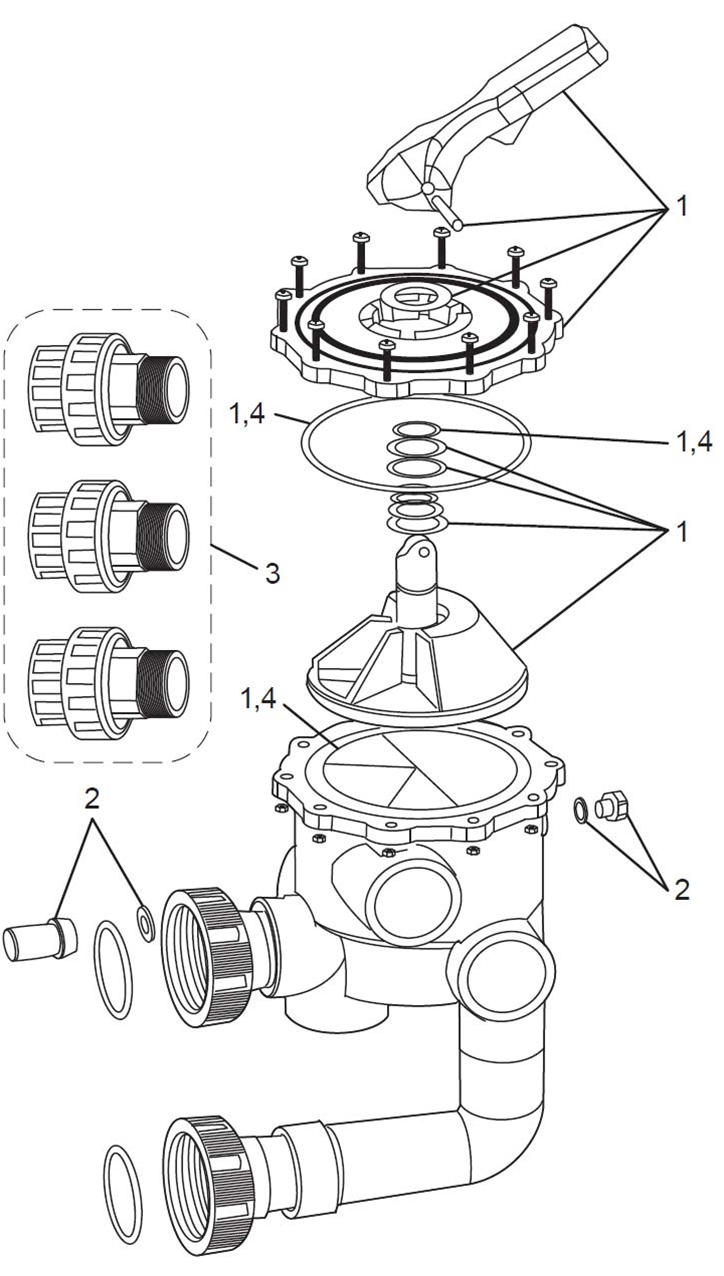 1

1,4

1,4

1

3

1,4

2

2