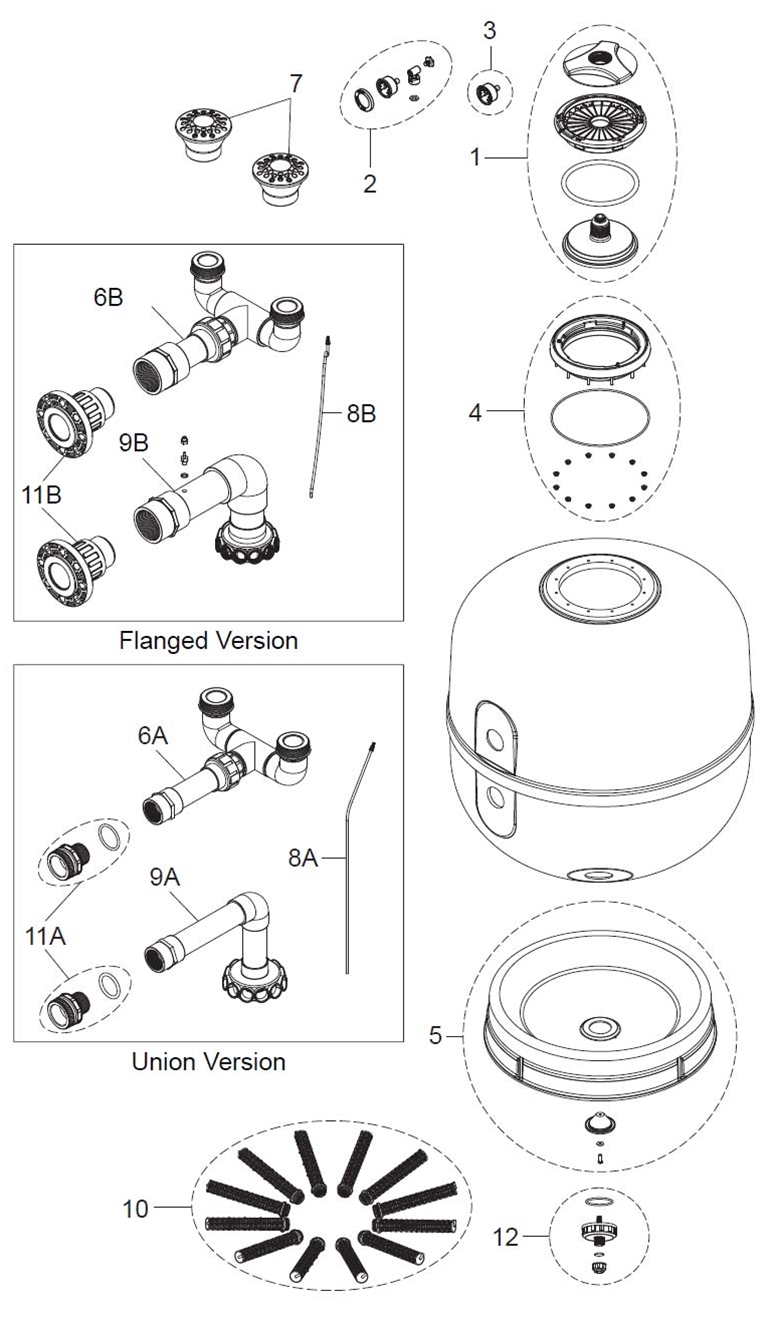 7
2
3
1

6B
8B
9B
11B
Flanged Version

4

6A
8A
9A
11A
Union Version

5

10
12