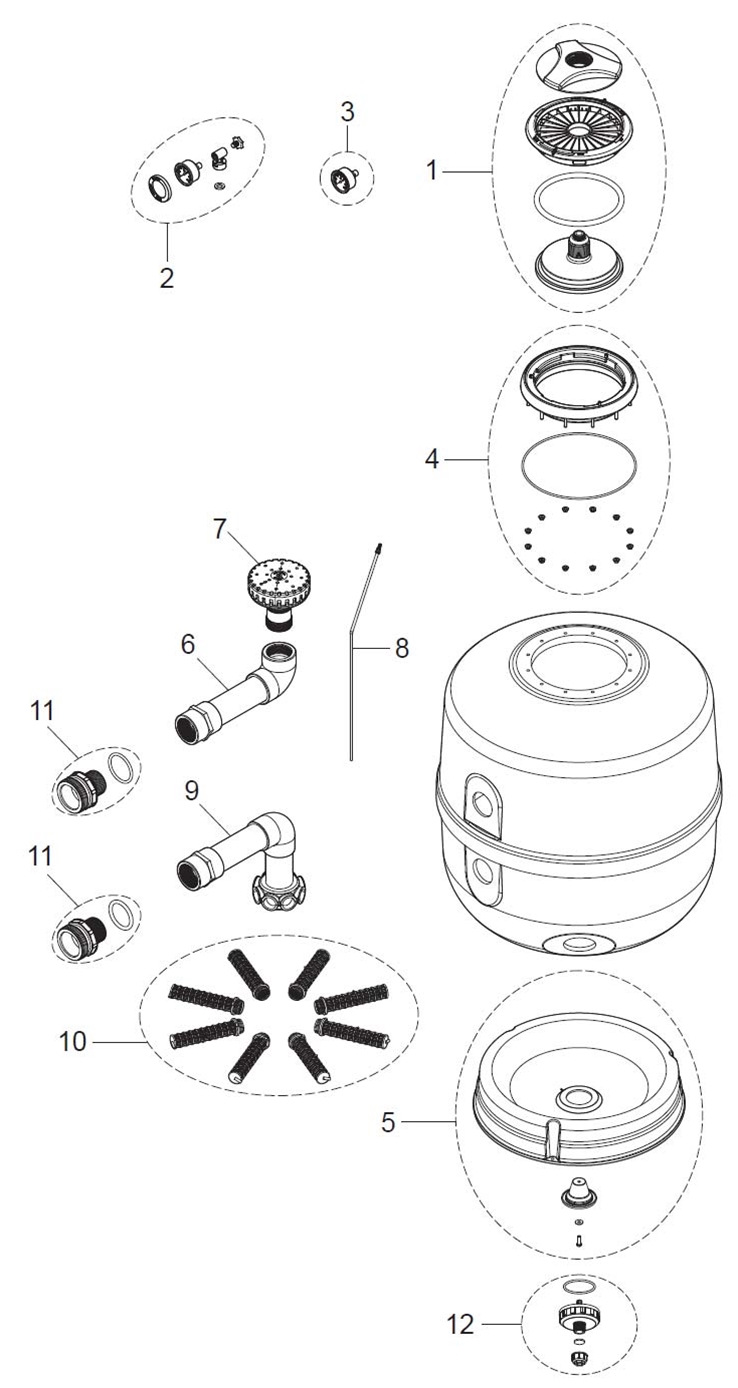 3
1
2
4
7
8
6
11
9
11
10
5
12