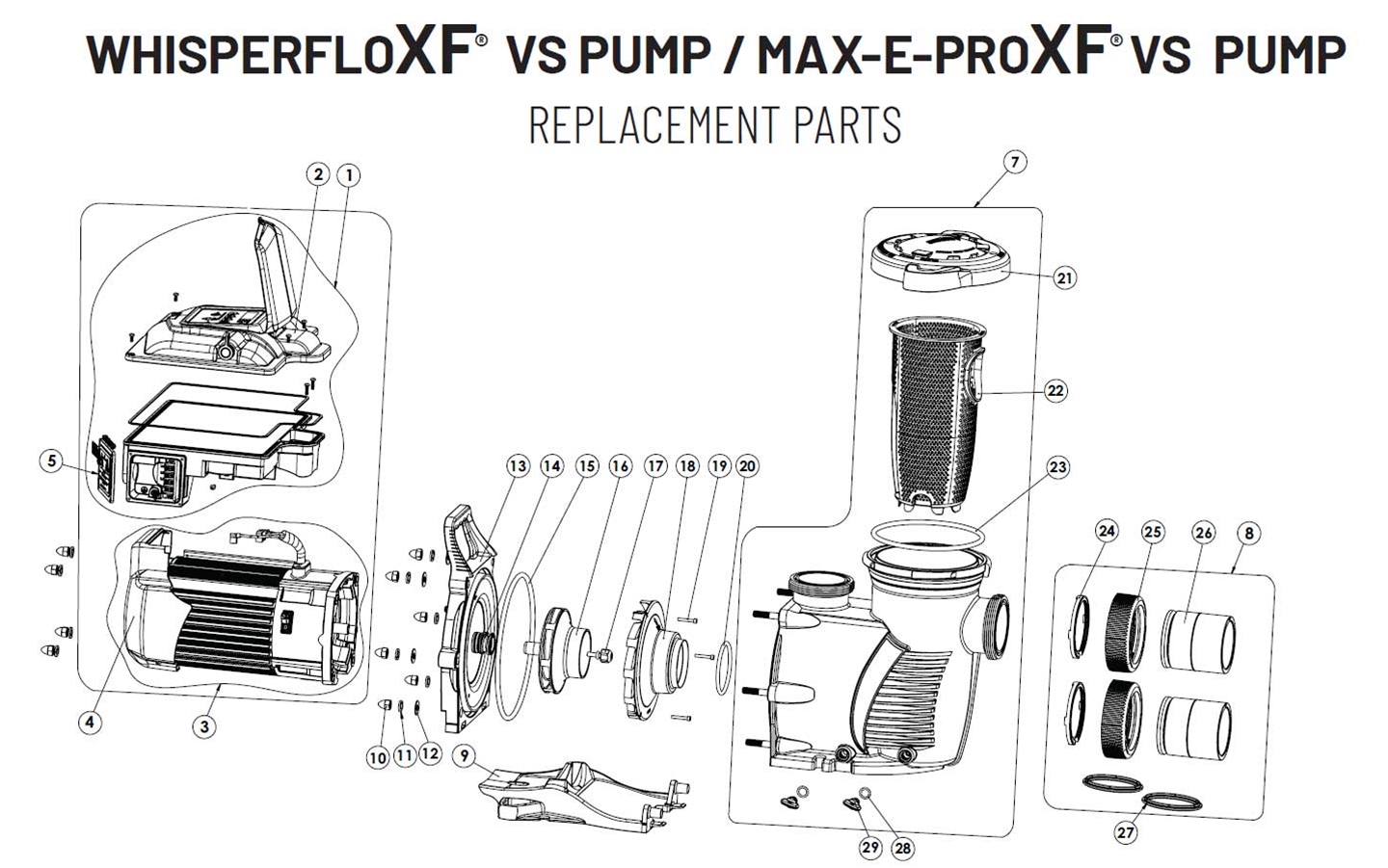 WHISPERFLOXF® VS PUMP / MAX-E-PROXF® VS PUMP

REPLACEMENT PARTS

2 1 7 21 22 5 13 14 15 16 17 18 19 20 23 24 25 26 8 4 3 10 11 12 9 29 28 27