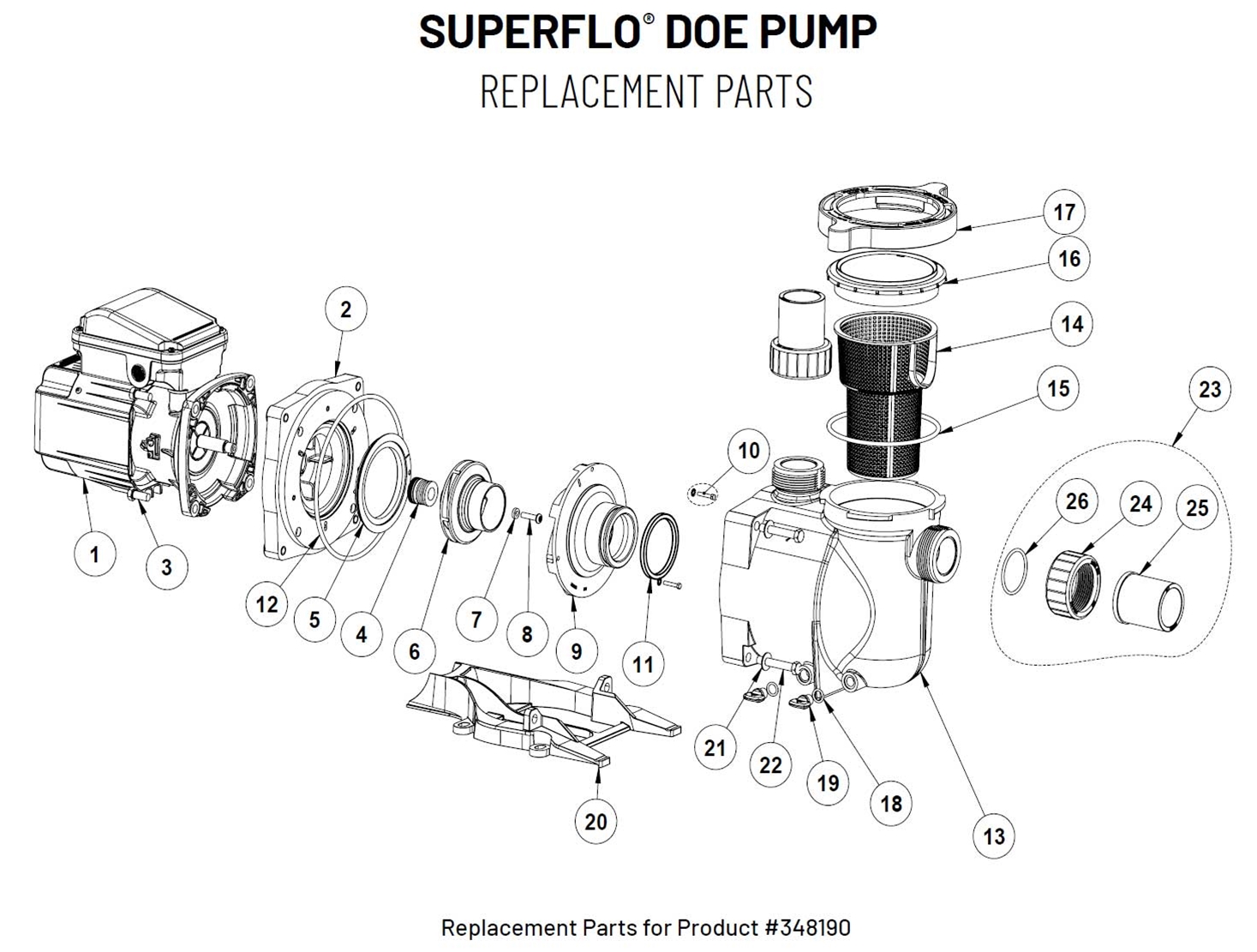 SUPERFLO® DOE PUMP
REPLACEMENT PARTS

17
16
14
15
23
2
10
26
24
25
1
3
12
5
4
6
7
8
9
11
21
22
19
18
13
20

Replacement Parts for Product #348190