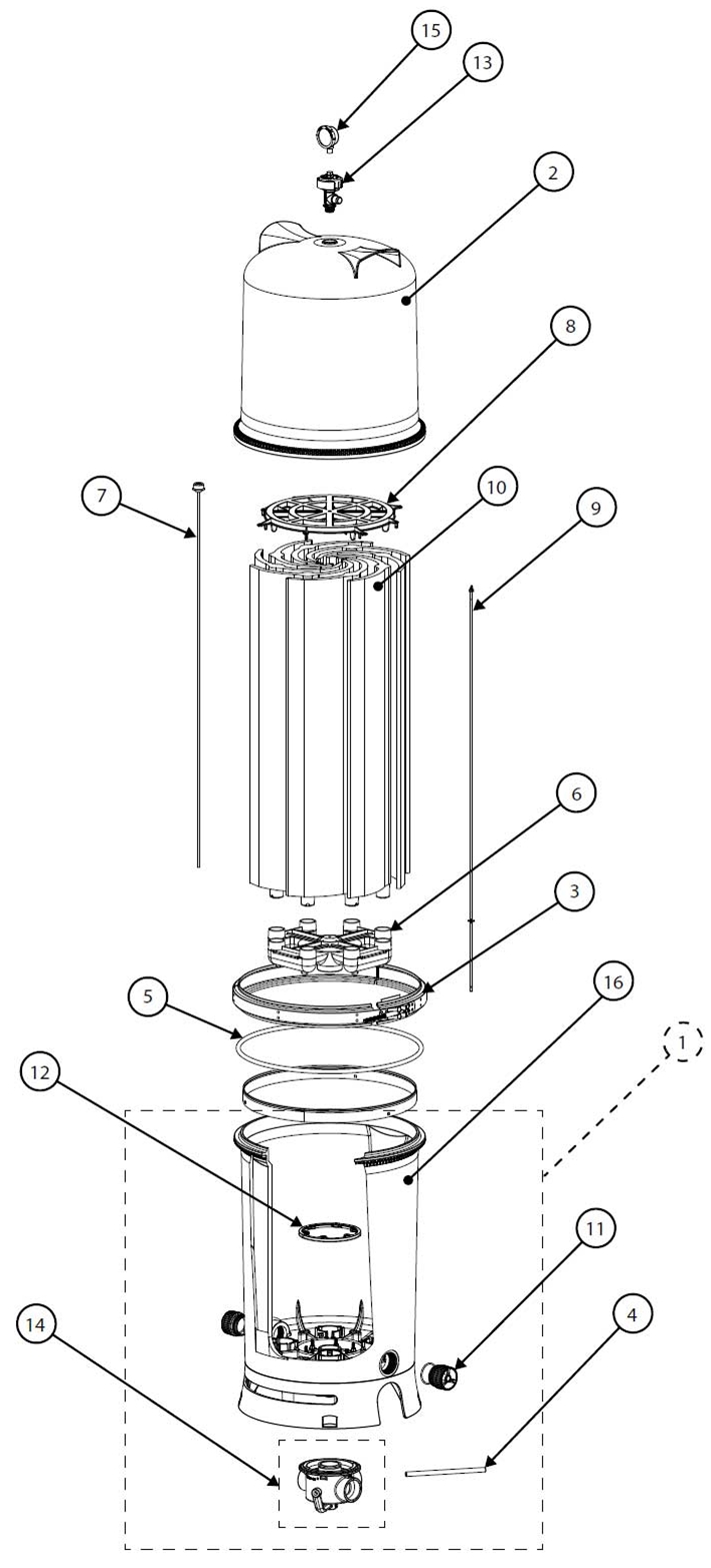 15
13
2
8
7
10
9
6
3
16
5
1
12
11
14
4