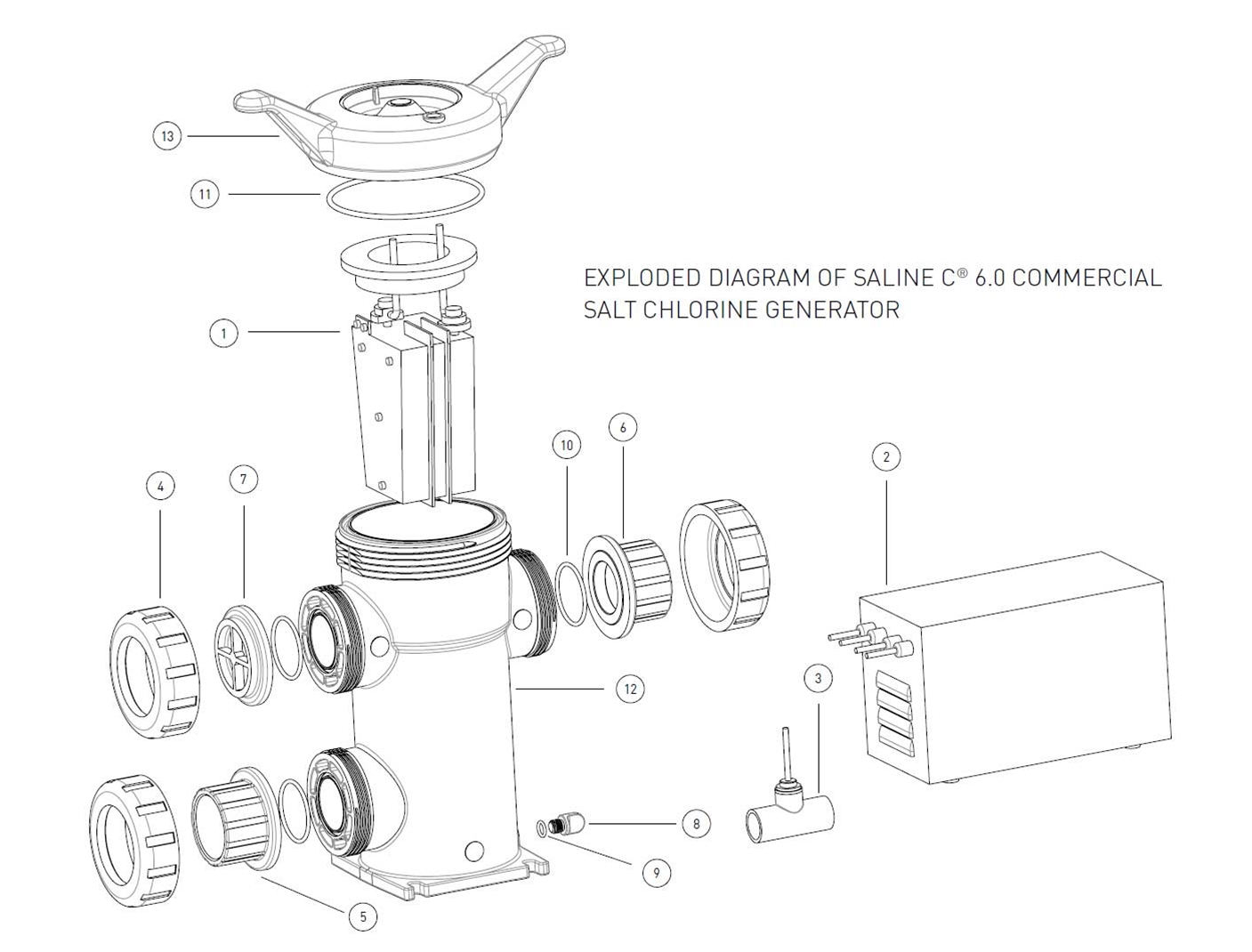 13

11

EXPLODED DIAGRAM OF SALINE C® 6.0 COMMERCIAL SALT CHLORINE GENERATOR

1

10

6

2

4

7

12

3

8

9

5