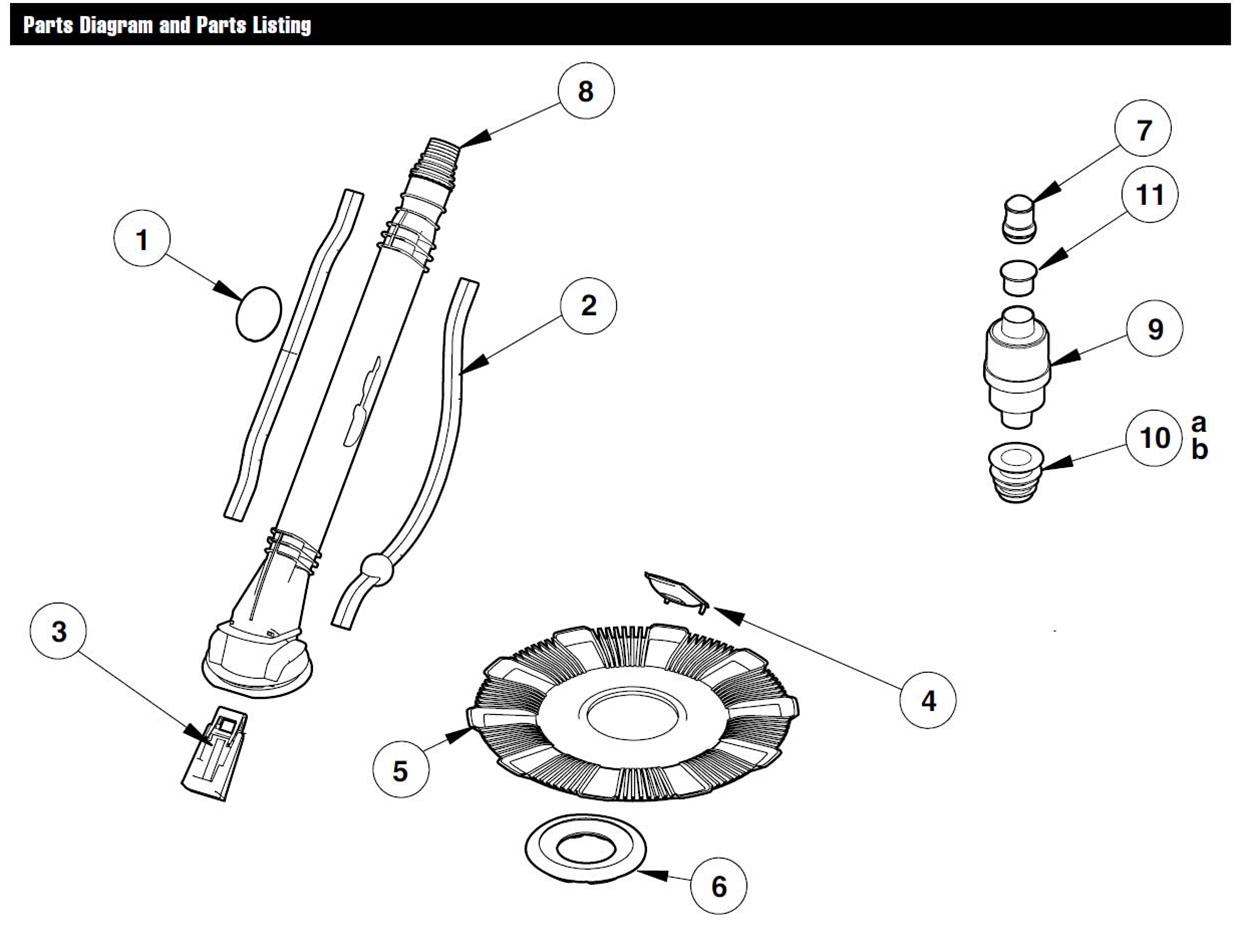 Parts Diagram and Parts Listing

8

7

11

1

2

9

10 a
b

3

4

5

6