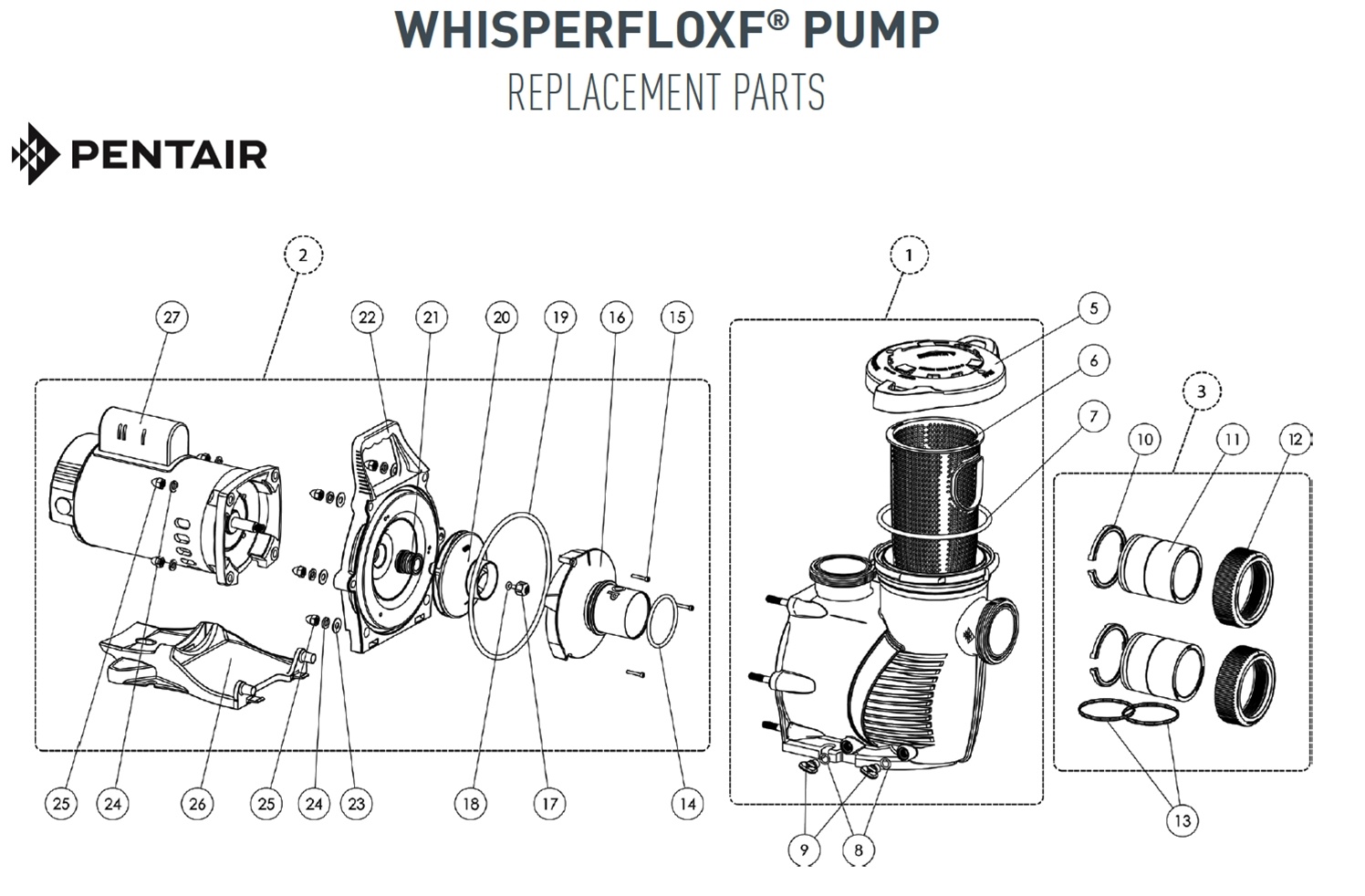 WHISPERFLOXF® PUMP
REPLACEMENT PARTS

PENTAIR

2
27
22
21
20
19
16
15
1
5
6
7
3
10
11
12
25
24
26
25
24
23
18
17
14
9
8
13