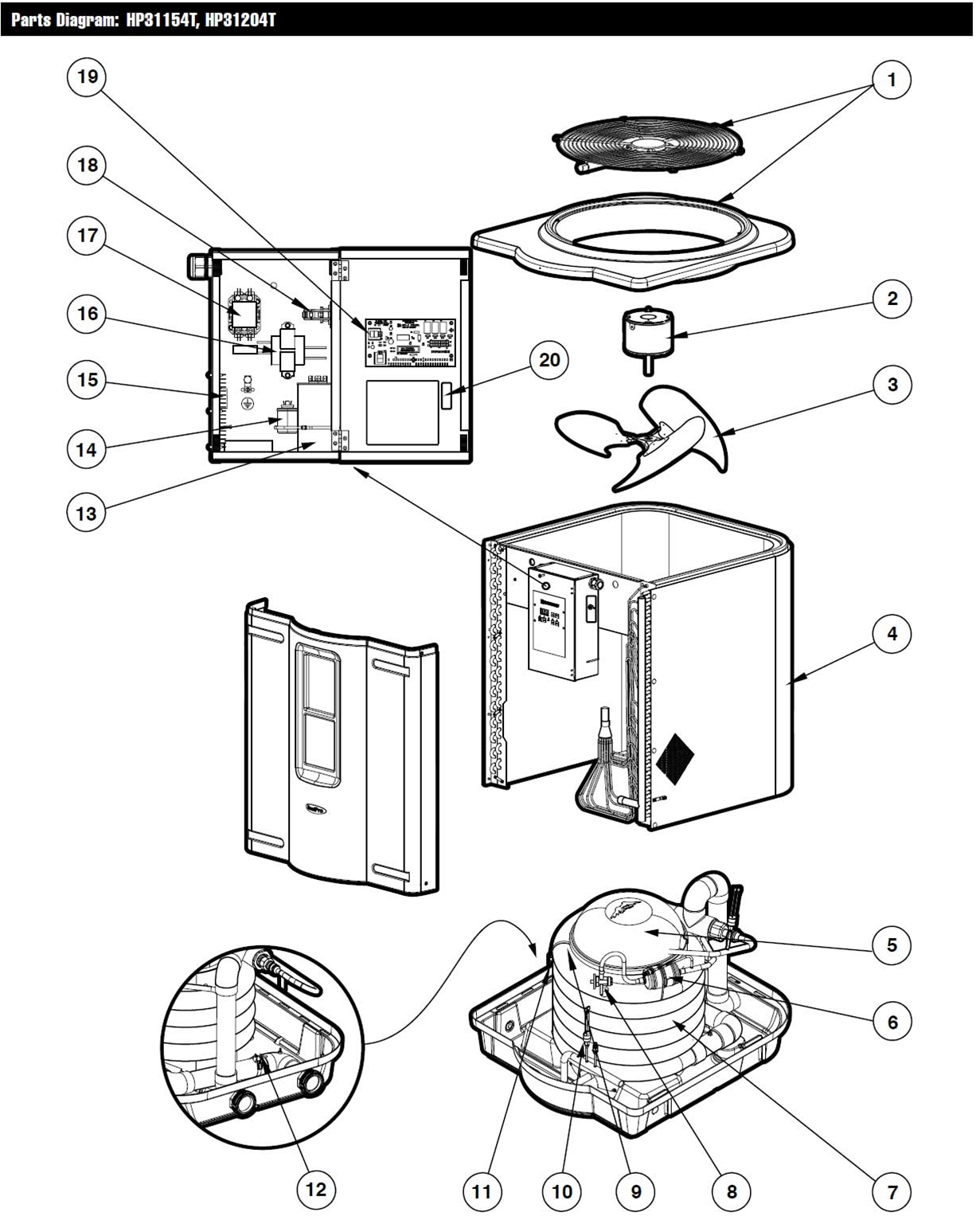 Parts Diagram: HP31154T, HP31204T

19

1

18

17

16

2

20

15

3

14

13

4

5

6

12

11

10

9

8

7