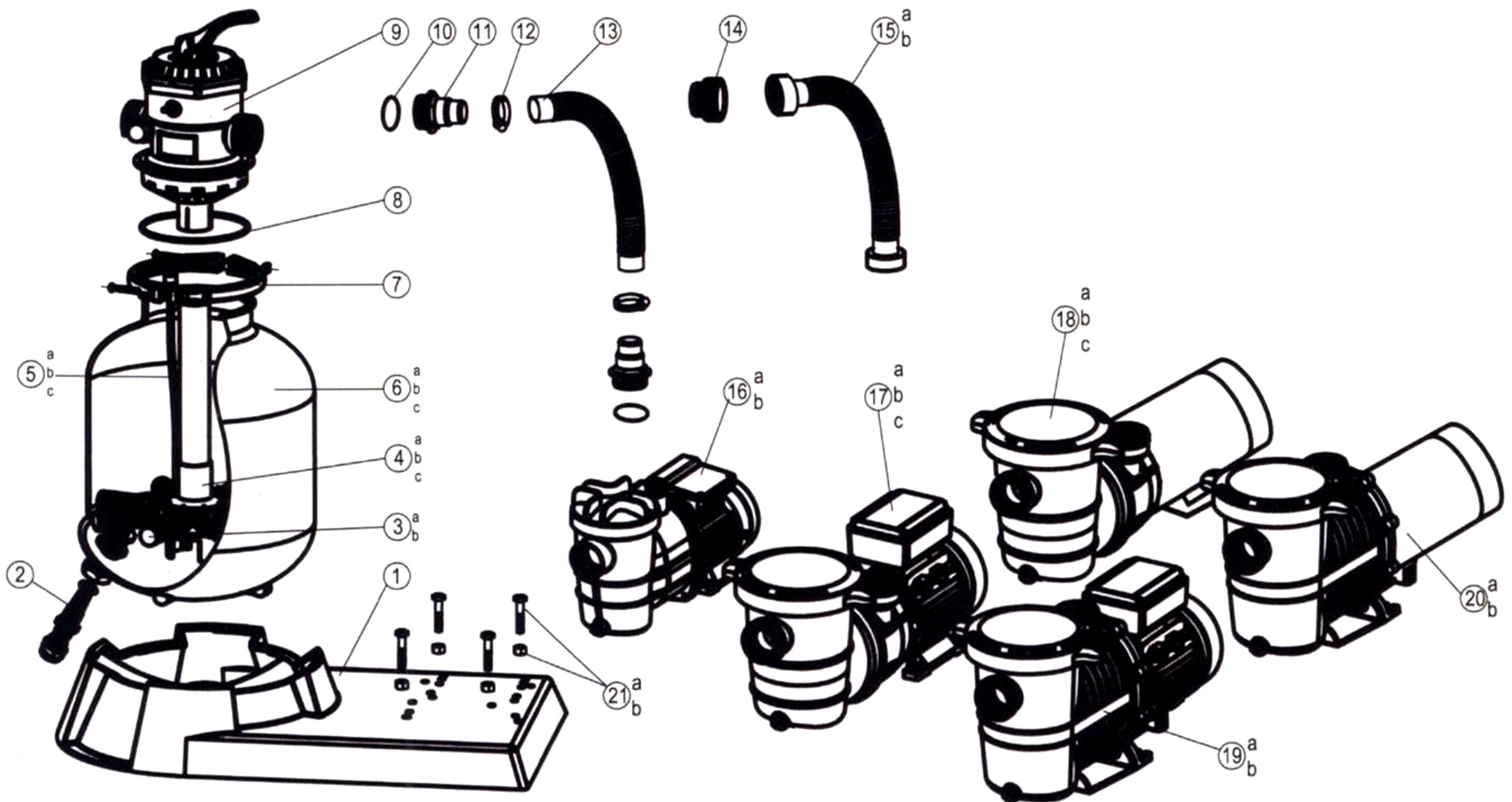 9 10 11 12 13 14 15 a b

8

7

5 a b c

6 a b c

4 a b c

3 a b

2

1

21 a b

16 a b

17 a b c

18 a b c

20 a b

19 a b