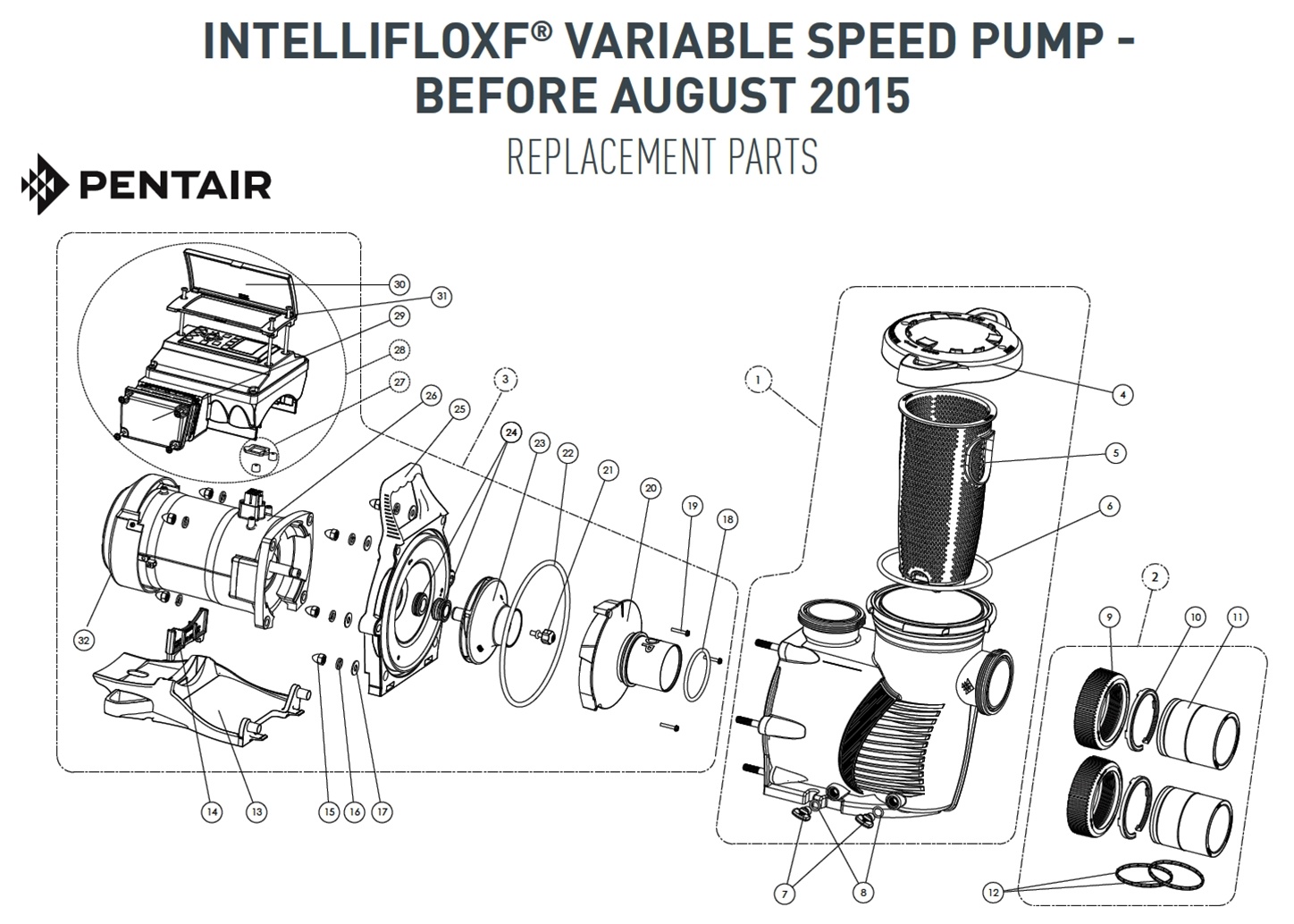 INTELLIFLOXF® VARIABLE SPEED PUMP - BEFORE AUGUST 2015

REPLACEMENT PARTS

PENTAIR

30
31
29
28
27
26
25
3
24
23
22
21
20
19
18
1
4
5
6
2
9
10
11
32
14
13
15
16
17
7
8
12