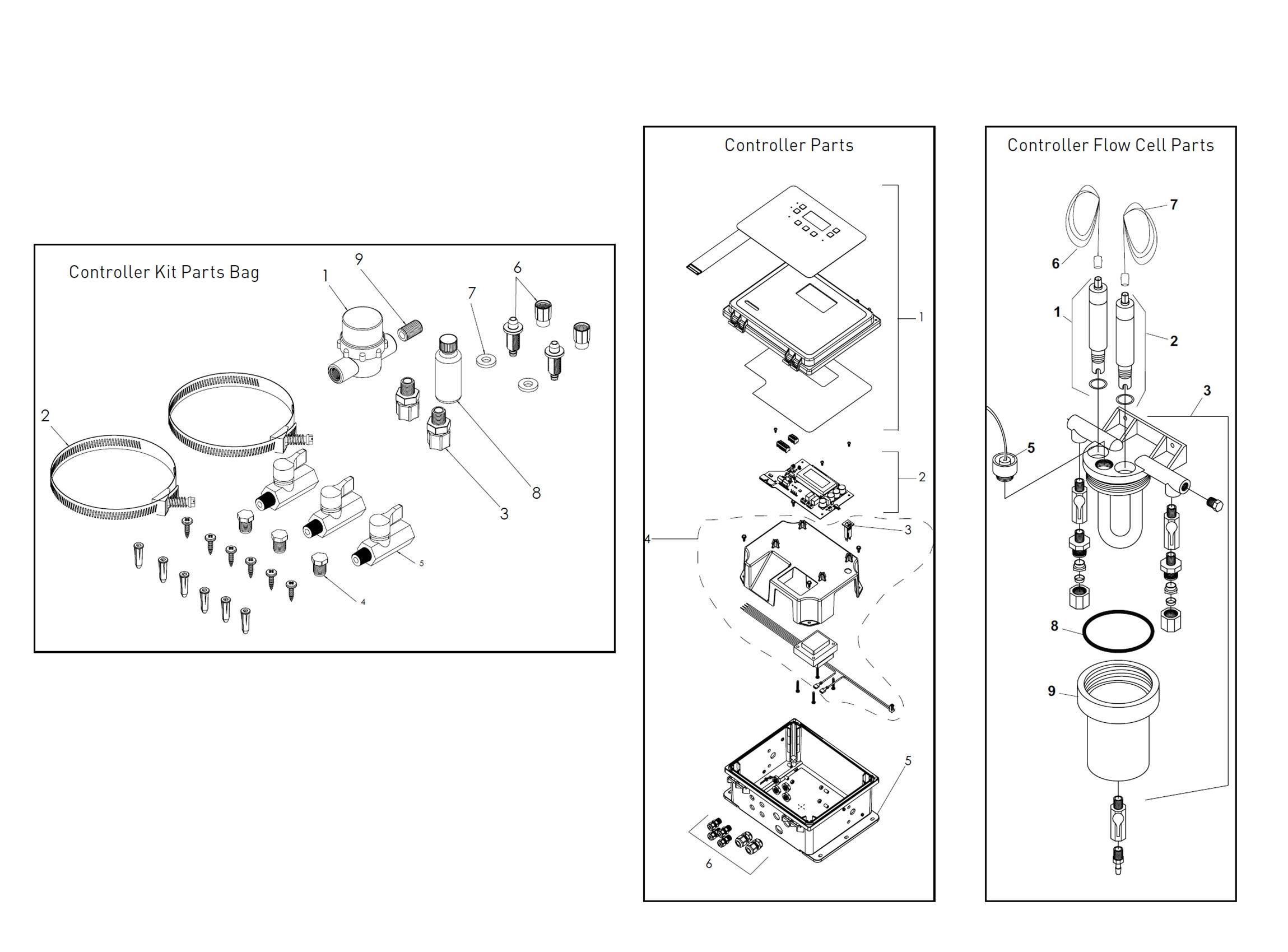 Controller Kit Parts Bag

1

9

7

6

2

8

3

5

4

Controller Parts

1

2

3

4

5

6

Controller Flow Cell Parts

7

6

1

2

3

5

8

9