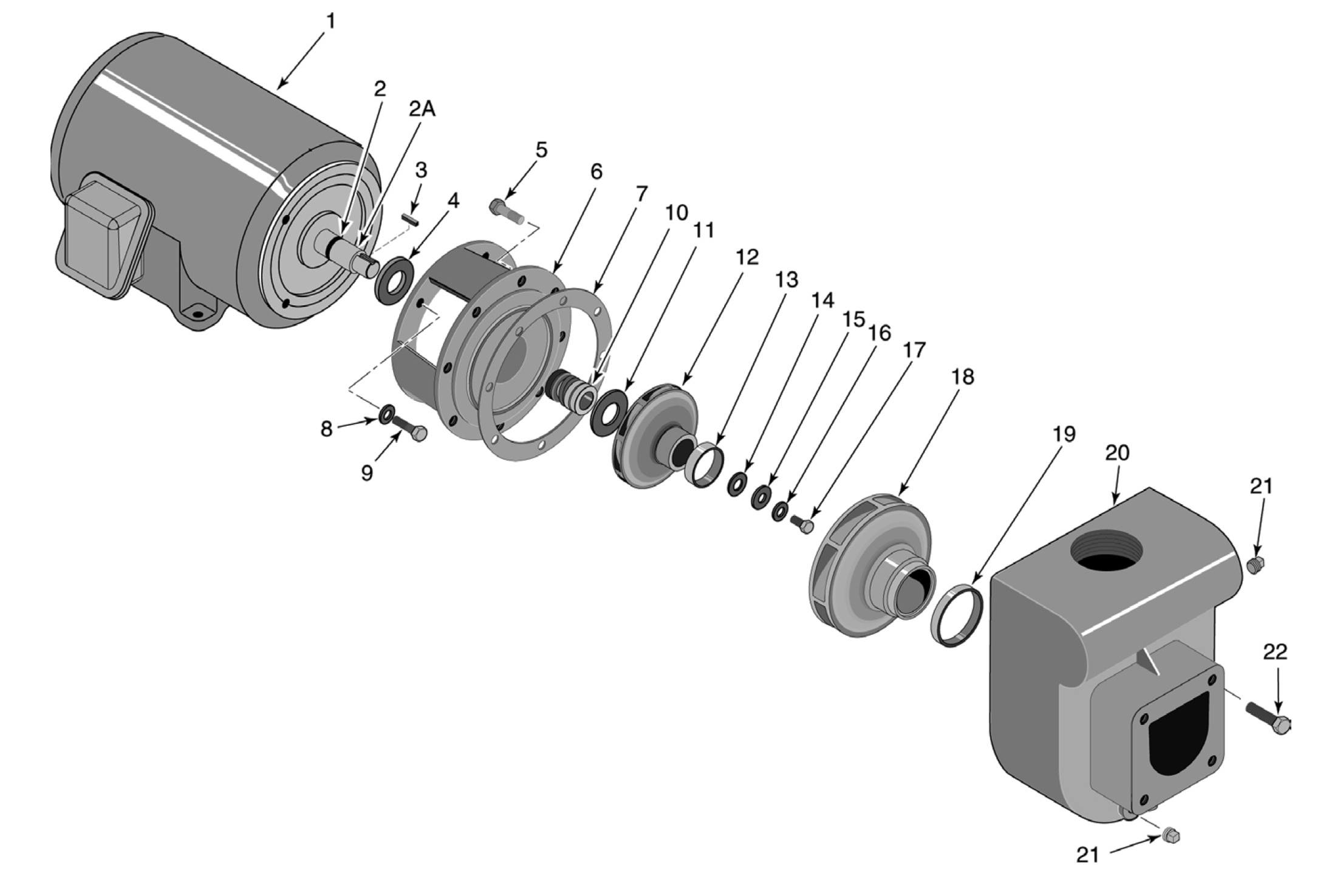 1
2
2A
3
4
5
6
7
10
11
12
13
14
15
16
17
18
8
9
19
20
21
22
21