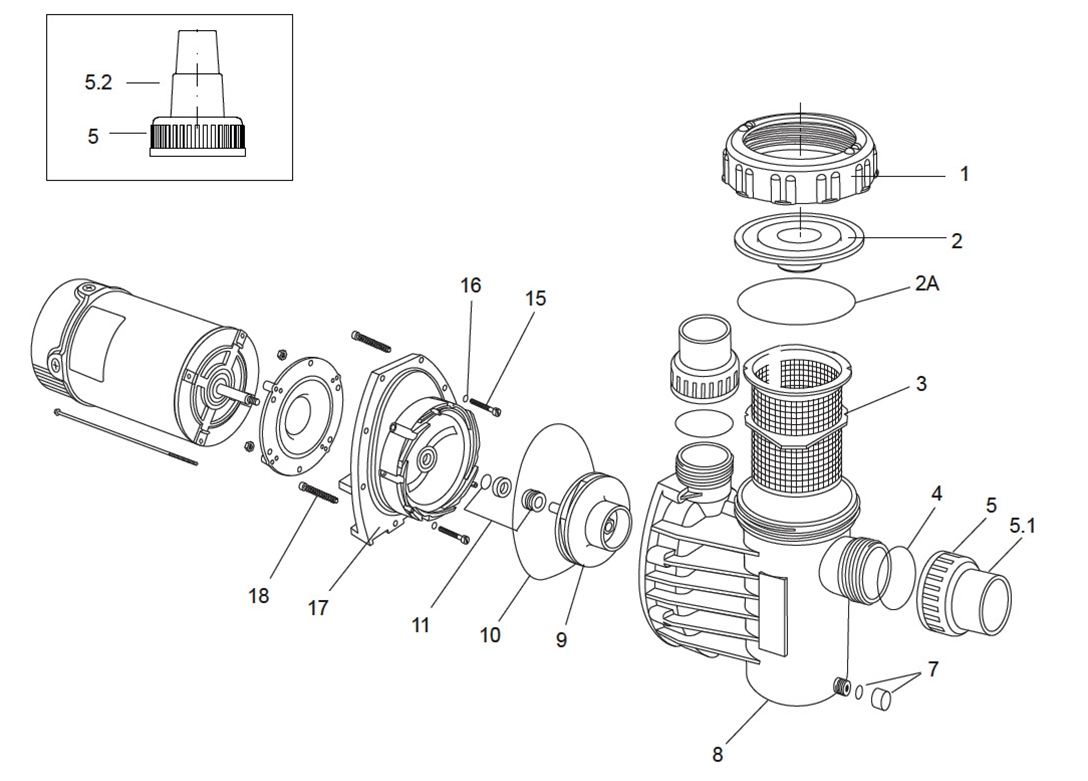 5.2
5
1
2
2A
16
15
3
4
5
5.1
18
17
11
10
9
7
8