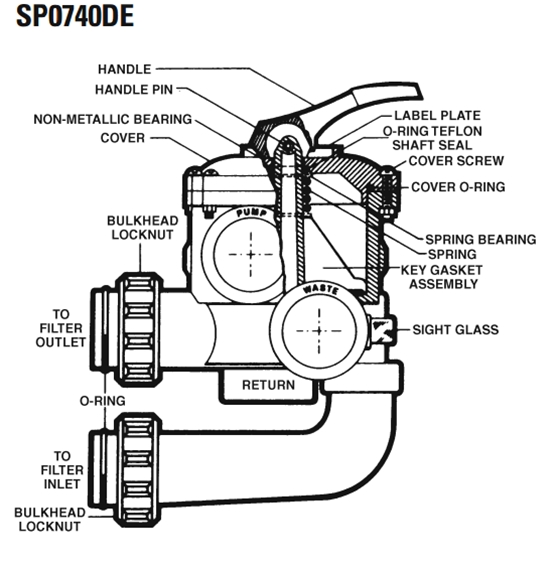 SP0740DE

HANDLE
HANDLE PIN
NON-METALLIC BEARING
COVER
LABEL PLATE
O-RING TEFLON SHAFT SEAL
COVER SCREW
COVER O-RING
BULKHEAD LOCKNUT
PUMP
SPRING BEARING
SPRING
KEY GASKET ASSEMBLY
WASTE
TO FILTER OUTLET
SIGHT GLASS
RETURN
O-RING
TO FILTER INLET
BULKHEAD LOCKNUT