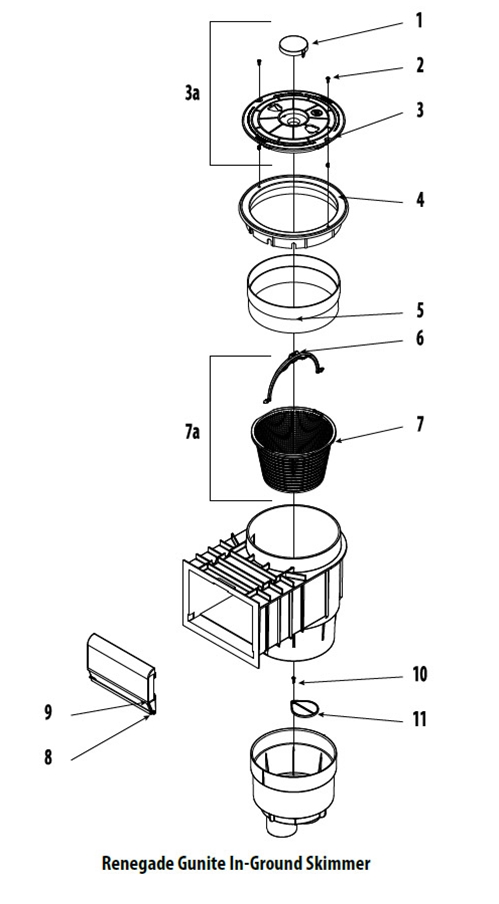 1
2
3a
3
4
5
6
7a
7
10
9
11
8
Renegade Gunite In-Ground Skimmer