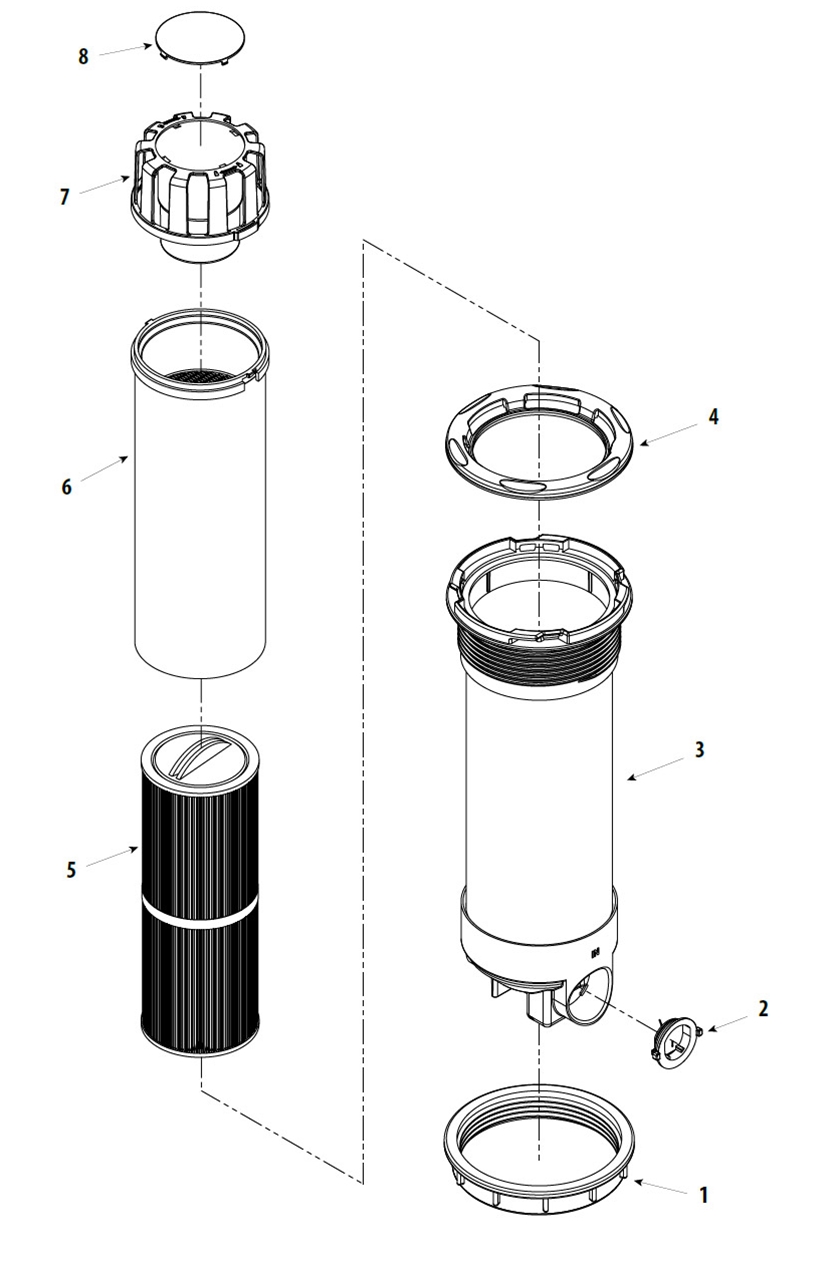 8
7
6
5
4
3
2
1