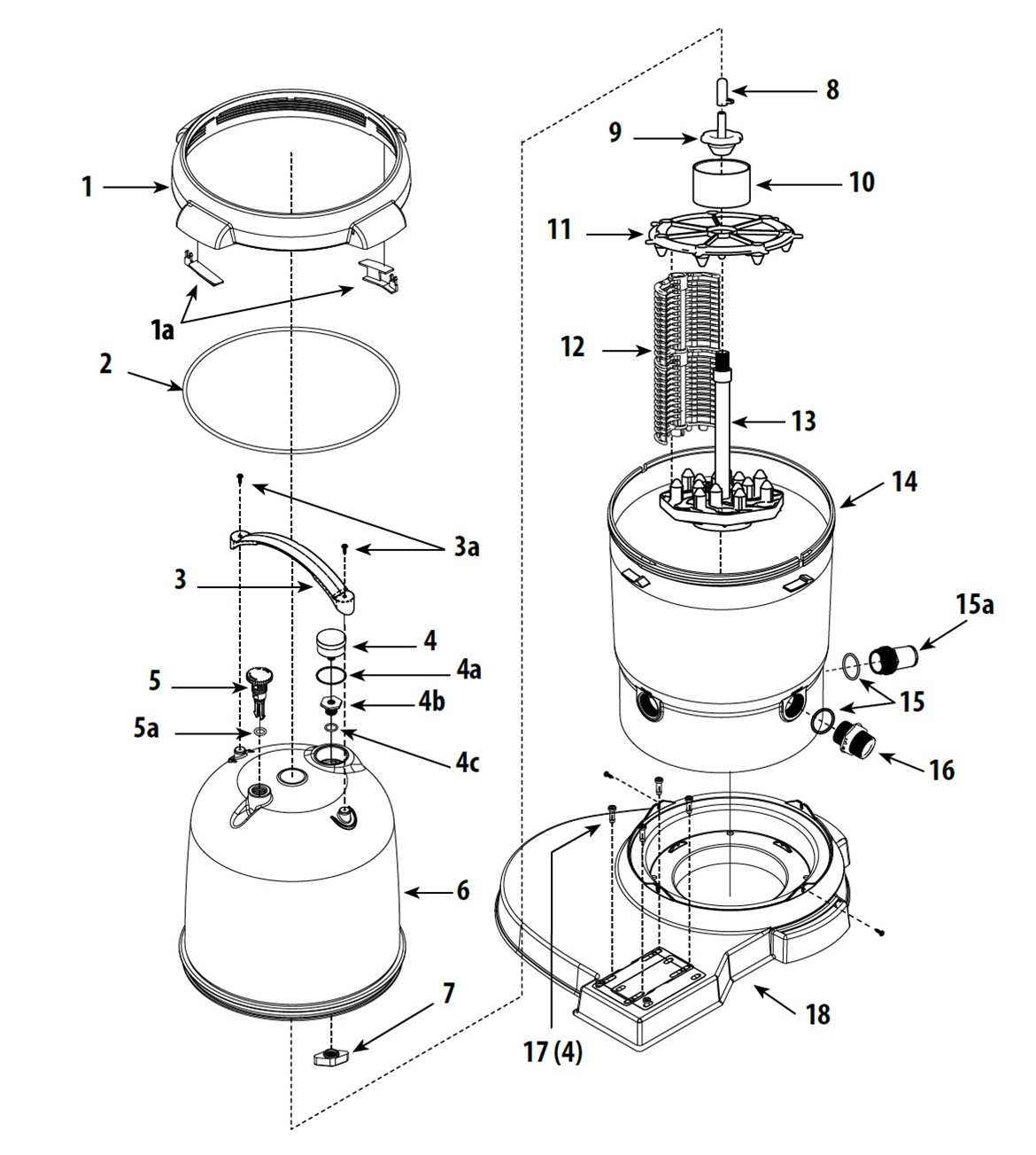 1
1a
2
3a
3
4
4a
4b
4c
5
5a
6
7
8
9
10
11
12
13
14
15a
15
16
17 (4)
18