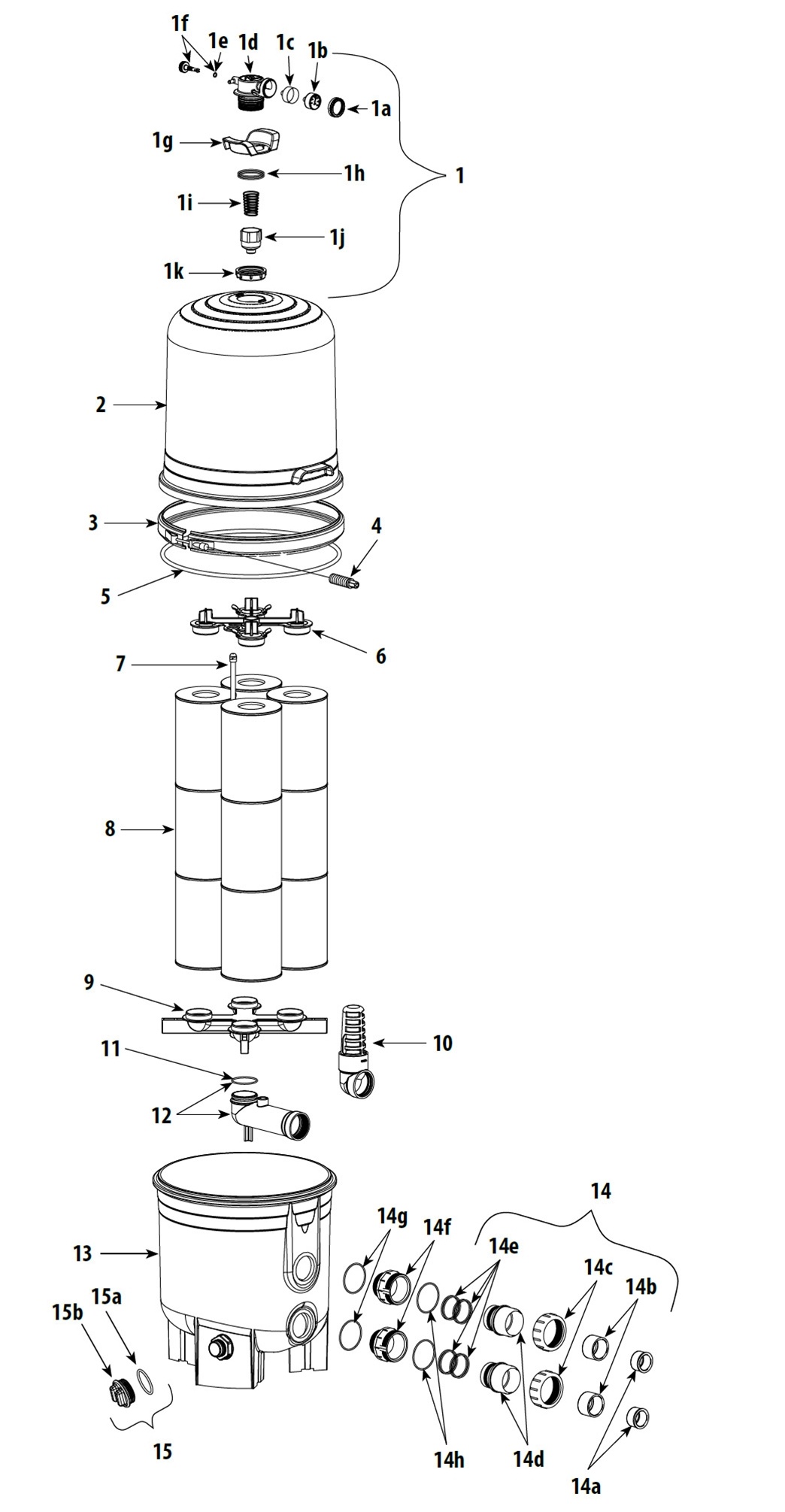 1f
1e
1d
1c
1b
1a
1g
1h
1
1i
1j
1k
2
3
4
5
6
7
8
9
10
11
12
13
14
14g
14f
14e
14c
14b
15b
15a
15
14h
14d
14a