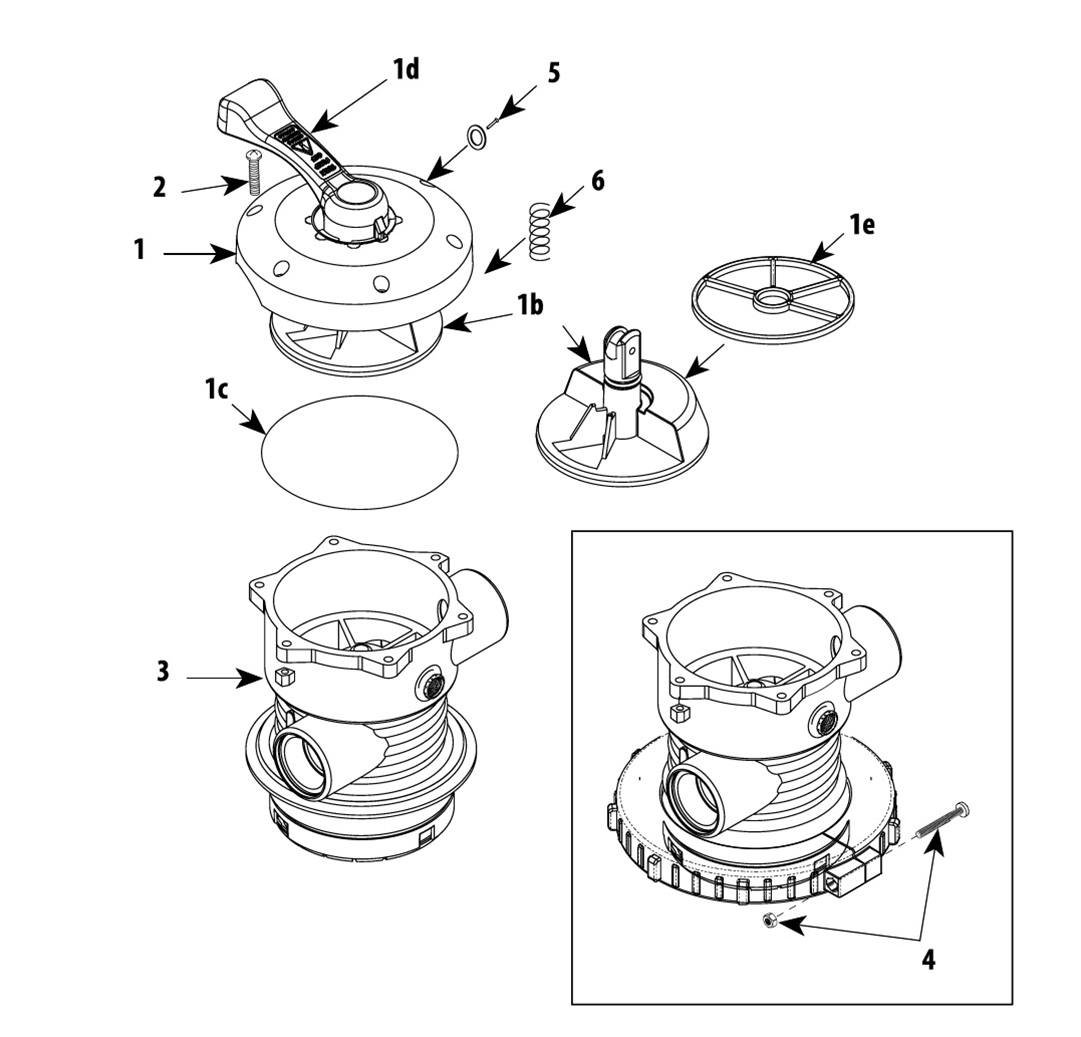 1d
5
2
6
1
1e
1b
1c
3
4