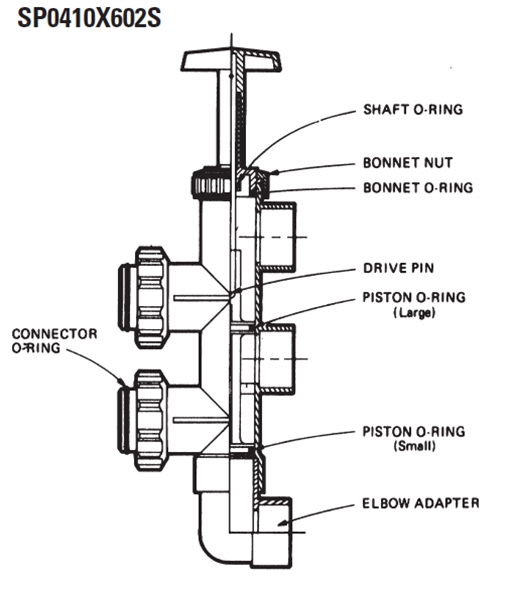 SP0410X602S

SHAFT O-RING

BONNET NUT

BONNET O-RING

DRIVE PIN

PISTON O-RING
(Large)

CONNECTOR
O-RING

PISTON O-RING
(Small)

ELBOW ADAPTER