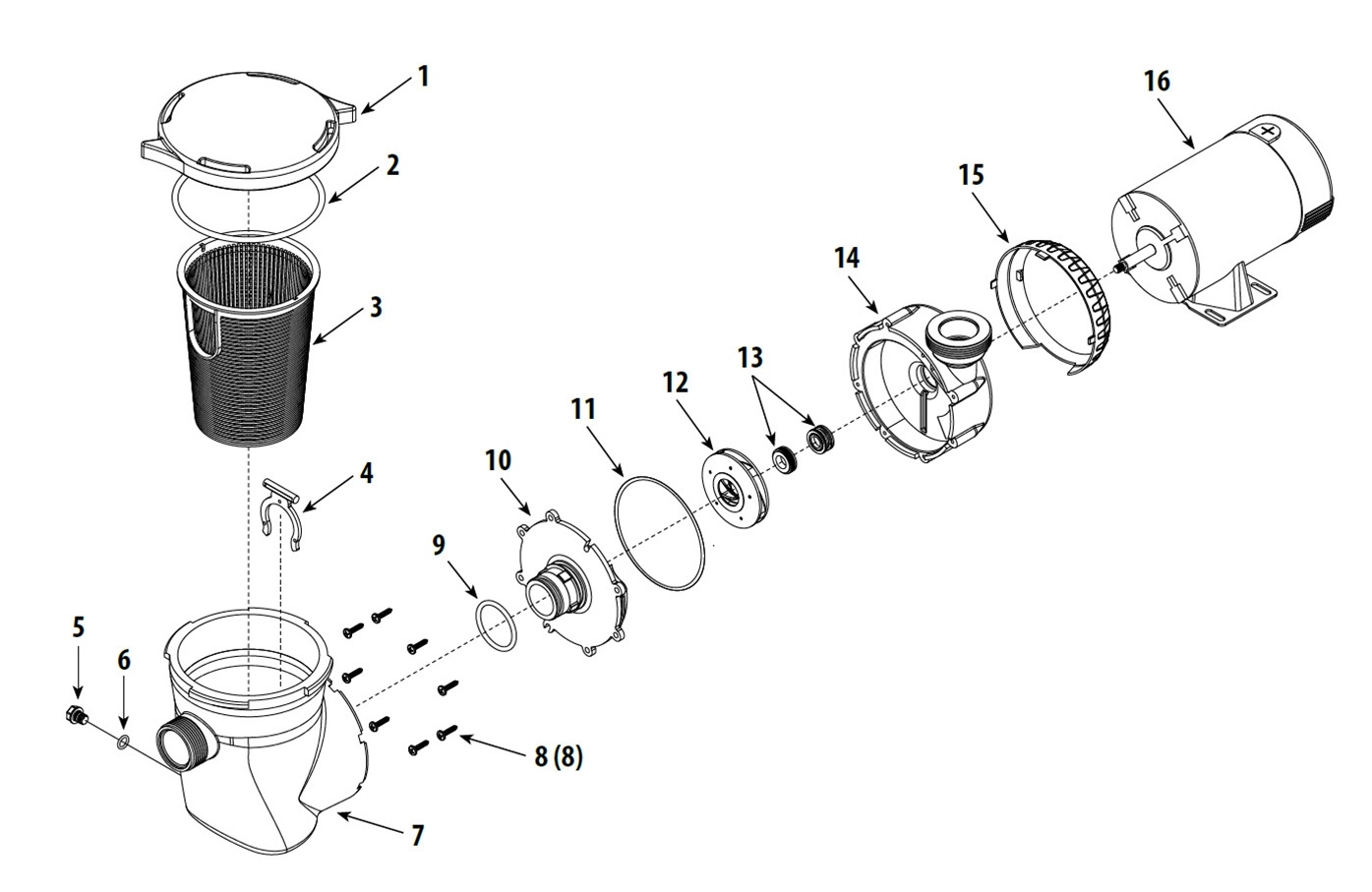 1
2
3
4
5
6
7
8 (8)
9
10
11
12
13
14
15
16