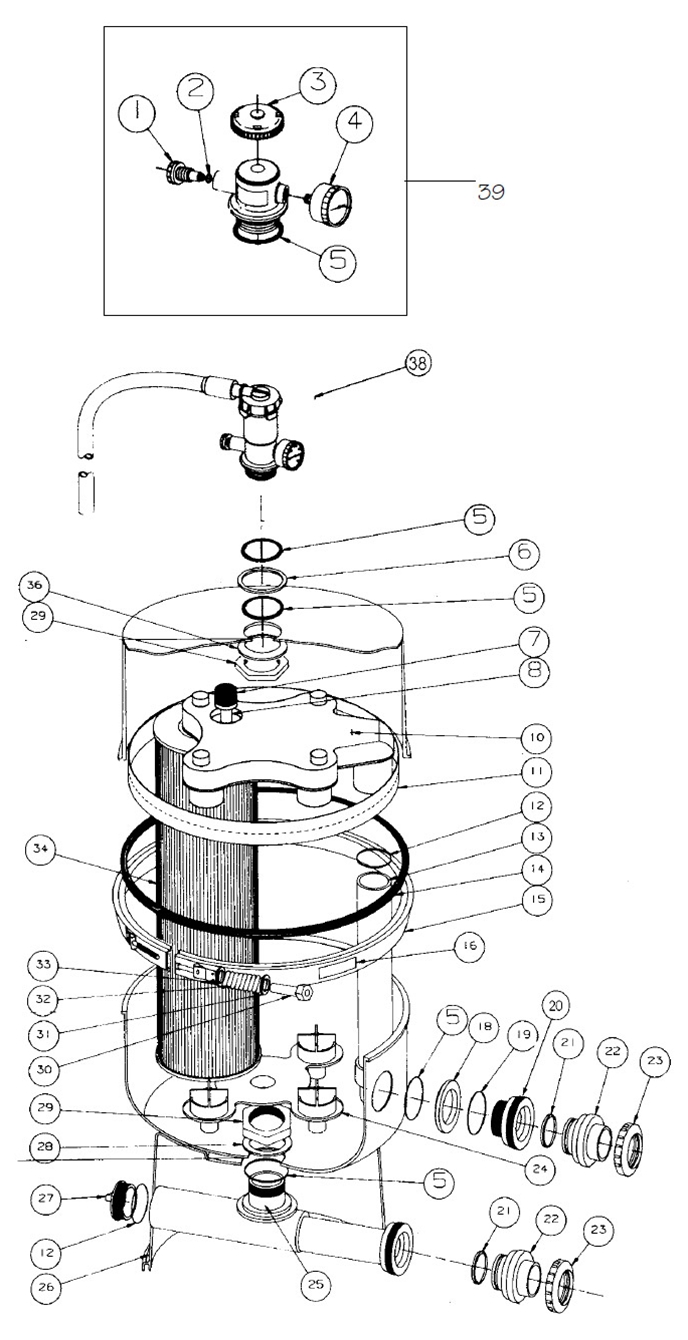 1
2
3
4
5
39
38
5
6
5
36
29
7
8
10
11
12
13
14
15
16
34
33
32
31
30
5
18
19
20
21
22
23
29
28
24
5
27
12
26
25
21
22
23