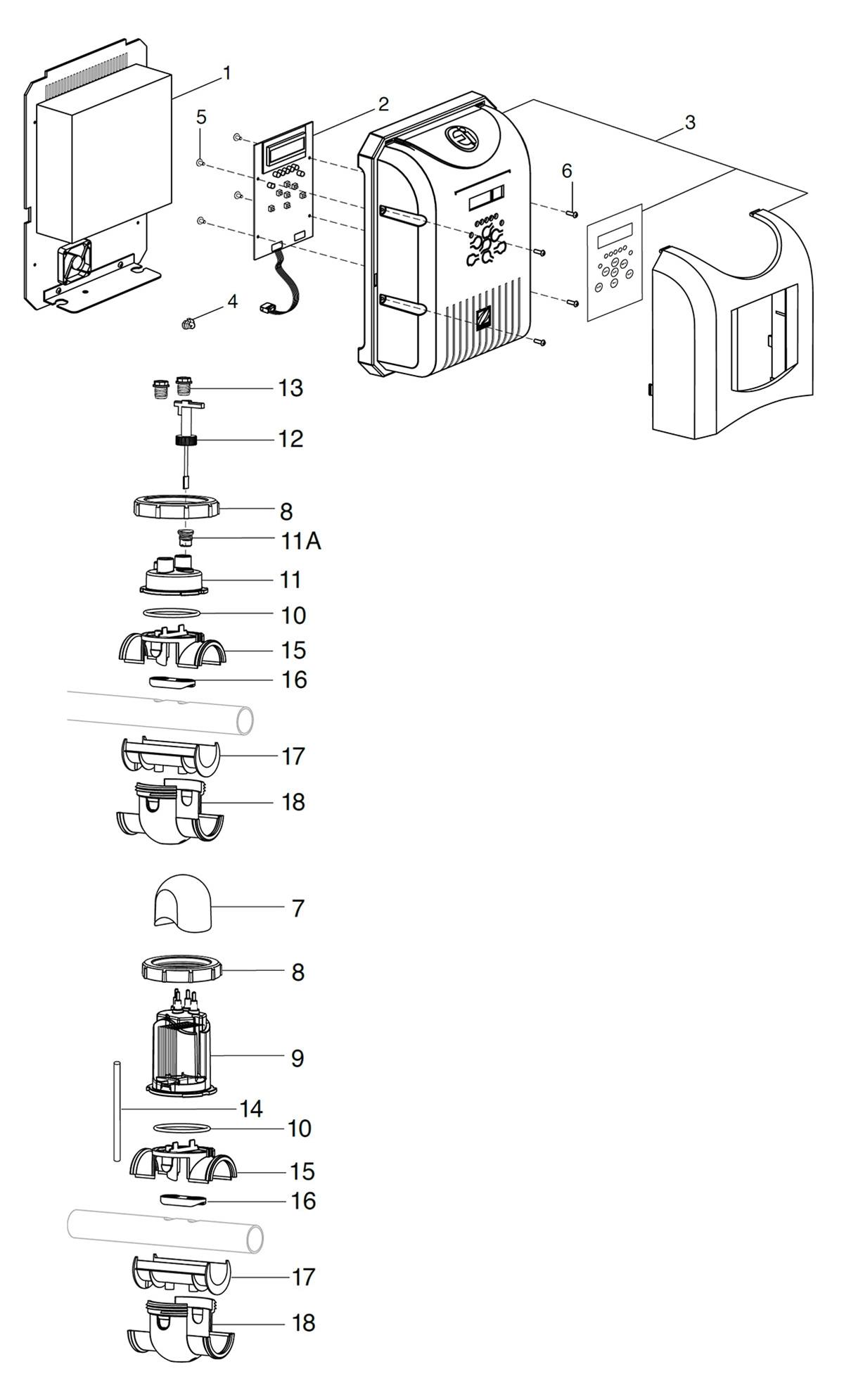 1
2
3
5
6
4
13
12
8
11A
11
10
15
16
17
18
7
8
9
14
10
15
16
17
18