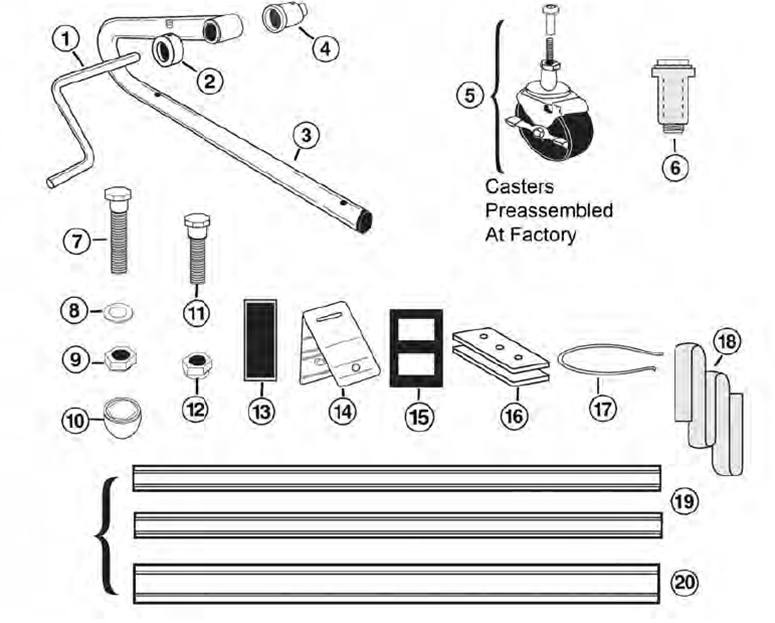 1
2
3
4
5
Casters Preassembled At Factory
6
7
8
9
10
11
12
13
14
15
16
17
18
19
20