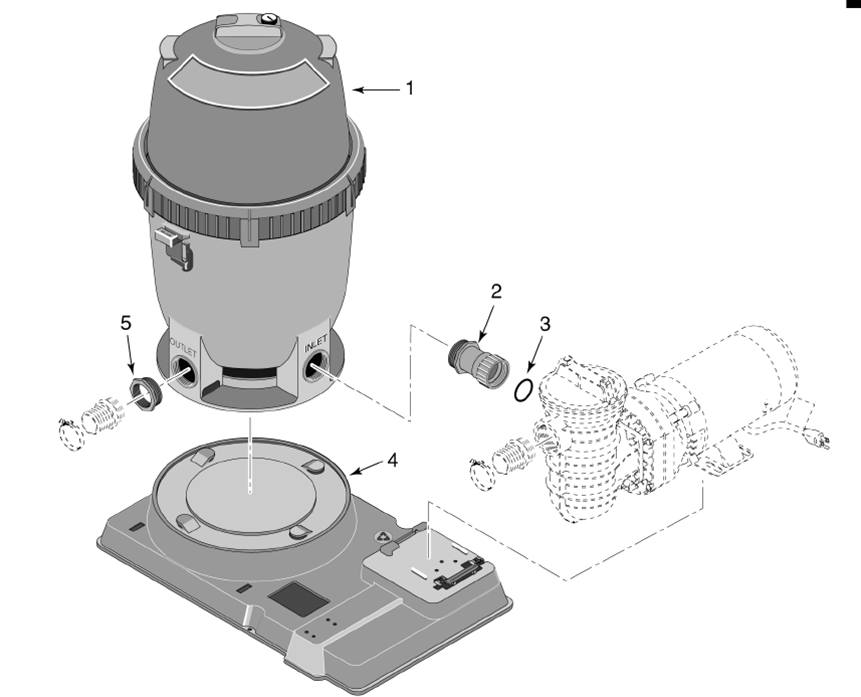 1

2

3

5

OUTLET

INLET

4