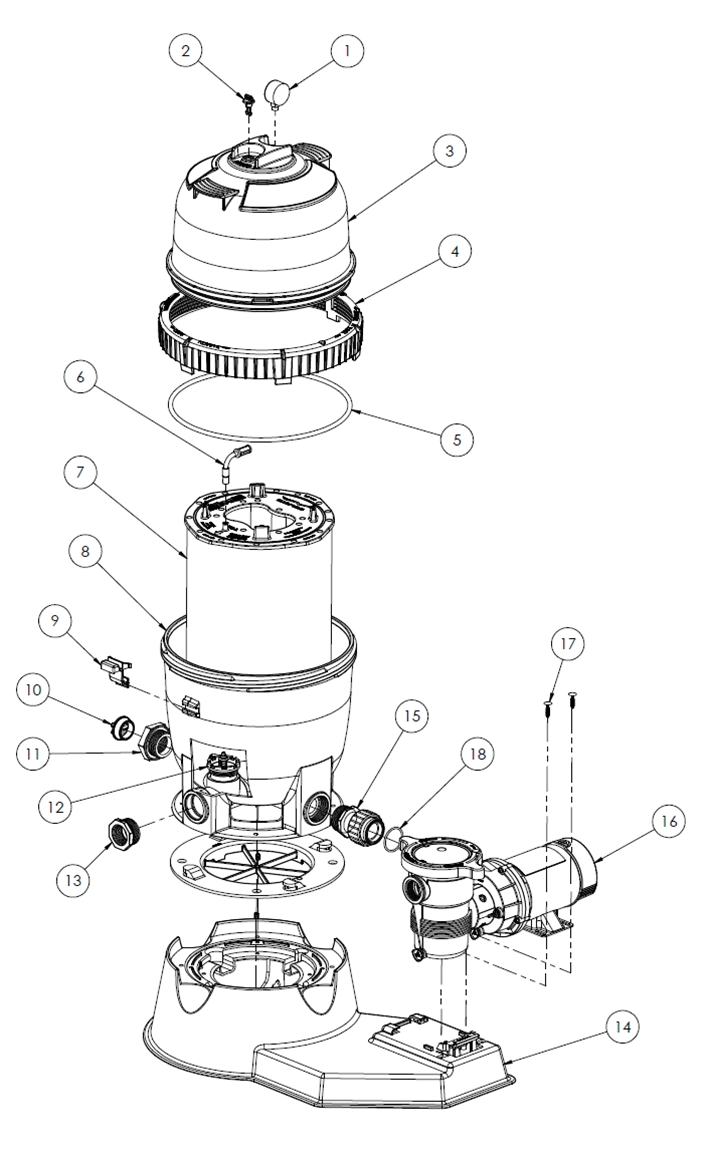 2
1
3
4
6
5
7
8
9
10
11
12
13
15
18
17
16
14