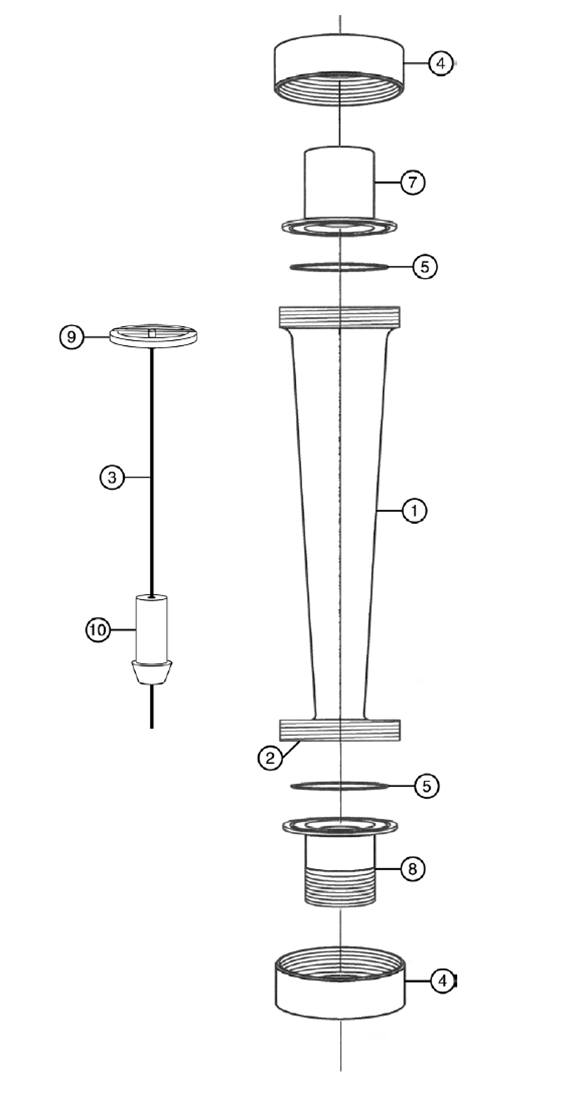 4
7
5
9
3
1
10
2
5
8
4