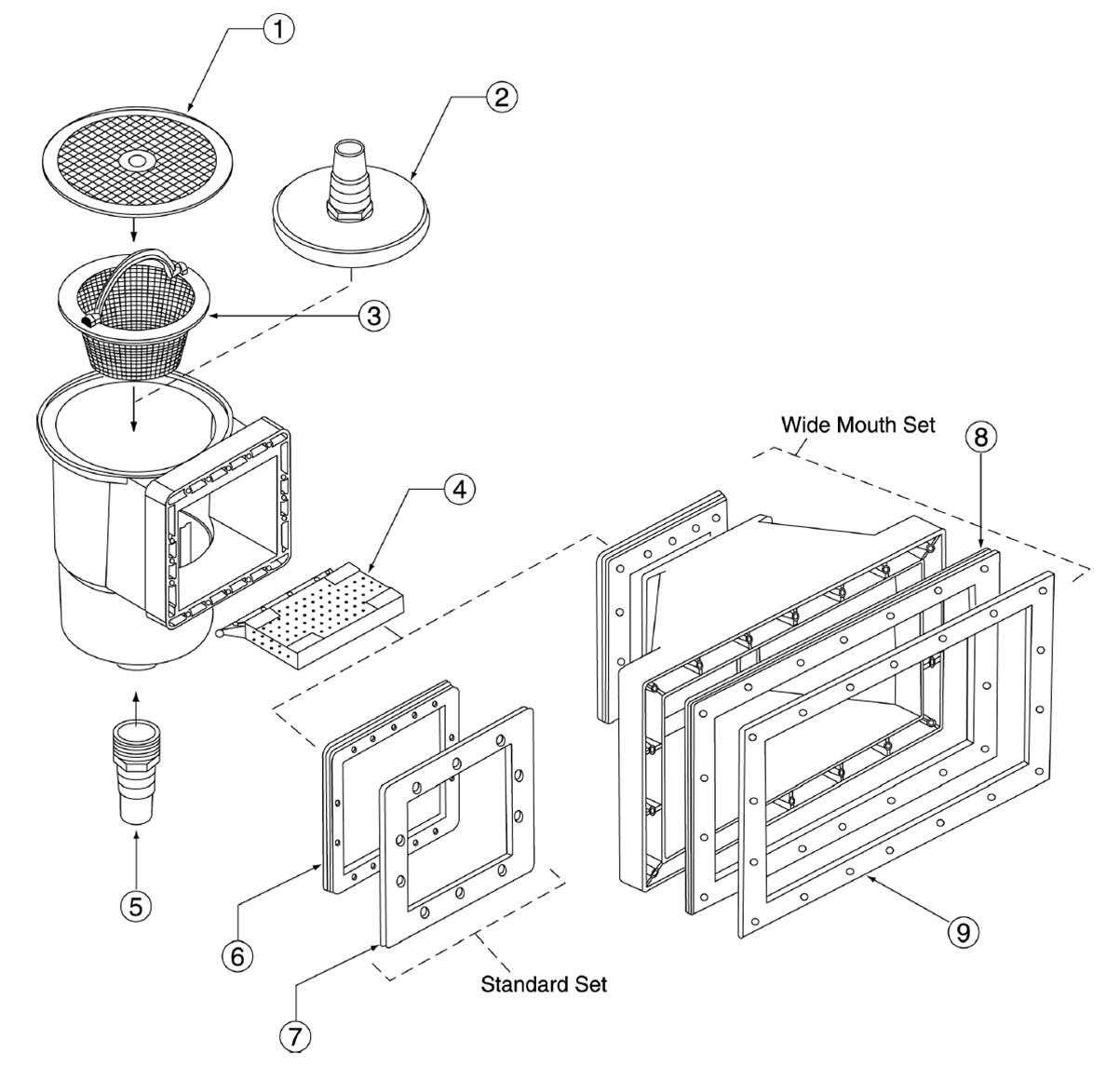 1
2
3
4
Wide Mouth Set
8
5
6
7
Standard Set
9