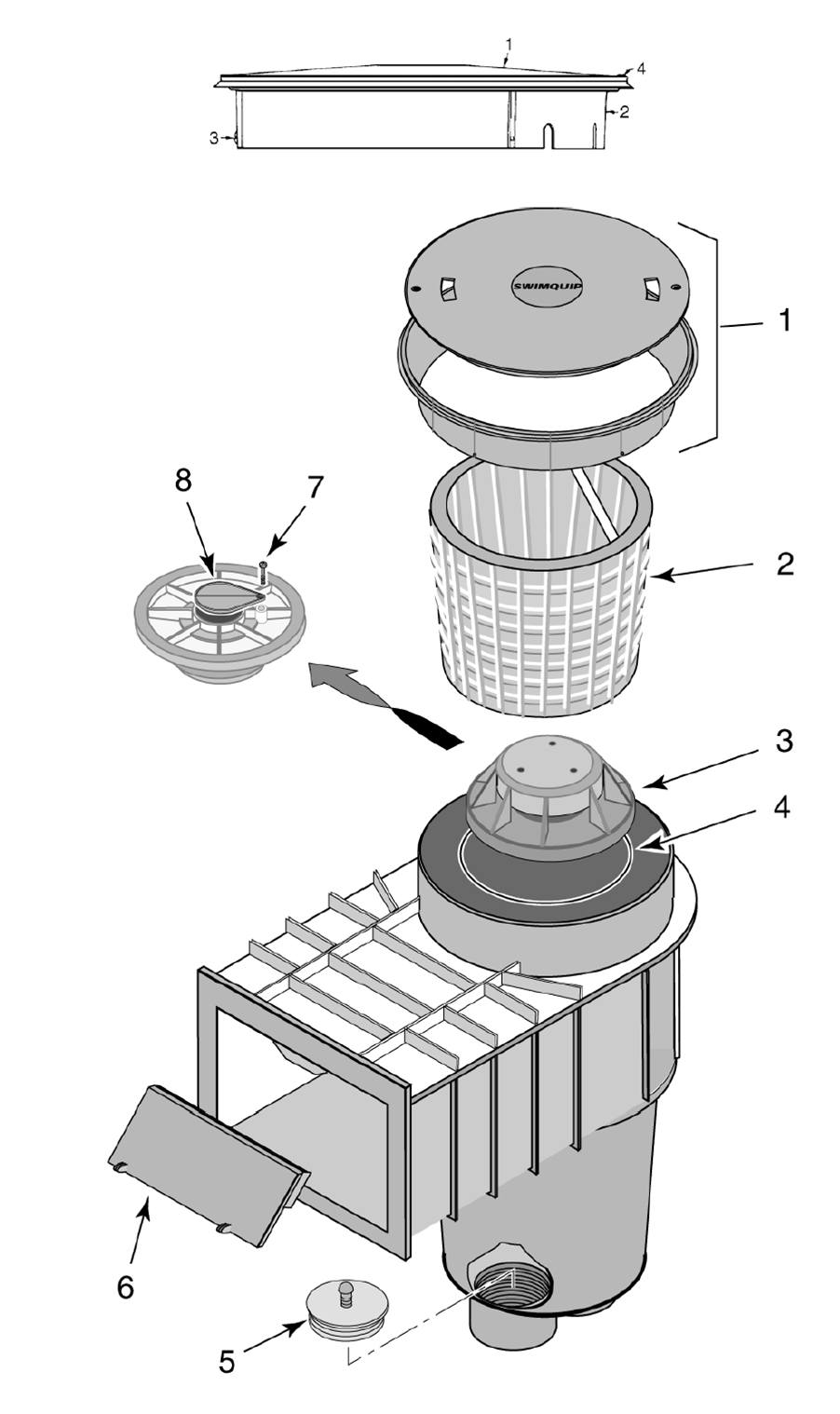 1
4
2
3
SWIMQUIP
1
8
7
2
3
4
6
5