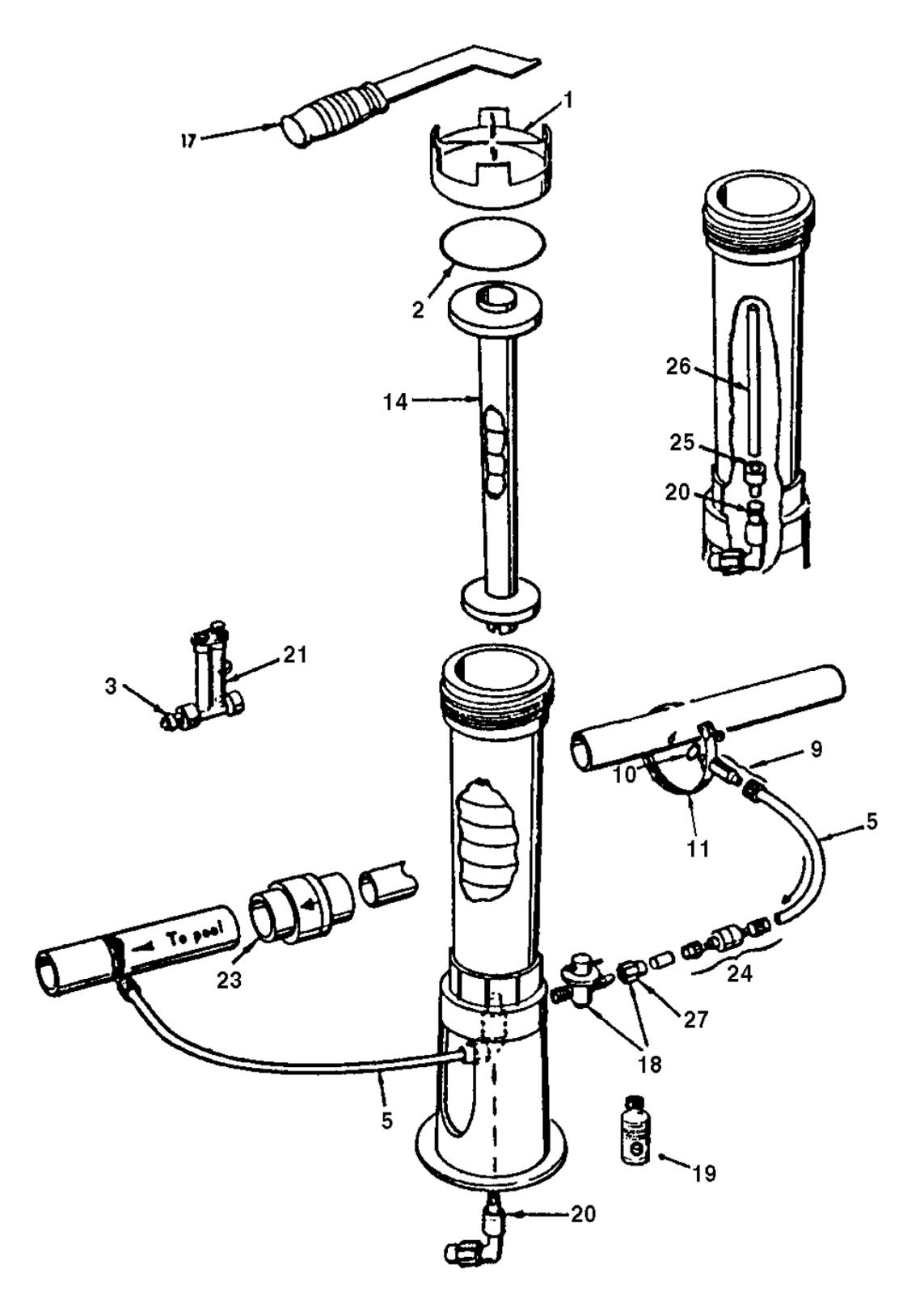 17
1
2
14
26
25
20
21
3
10
9
11
5
To pool
23
24
27
18
5
19
20