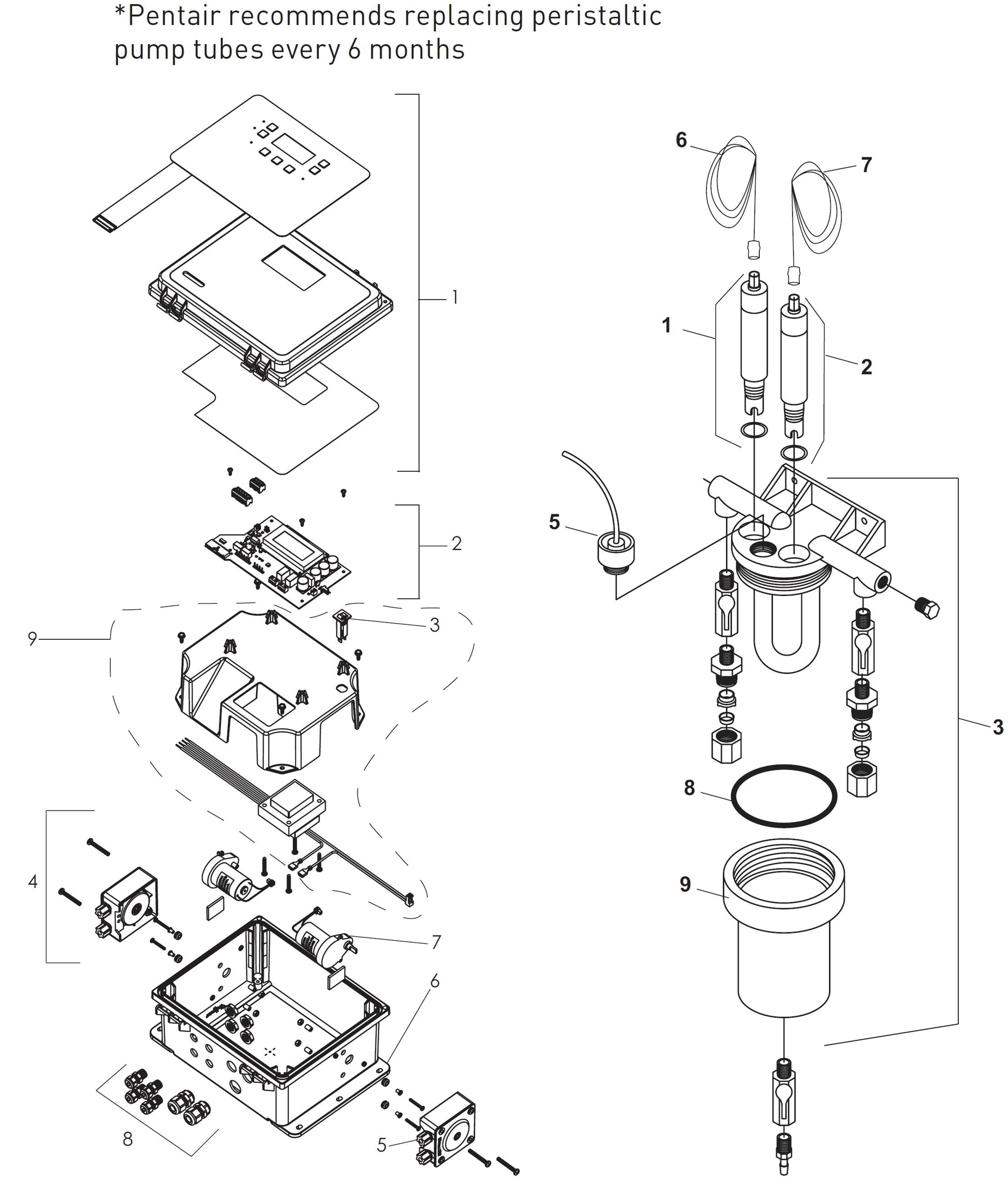 *Pentair recommends replacing peristaltic pump tubes every 6 months

1
2
3
9
4
7
6
8
5

6
7
1
2
5
3
8
9