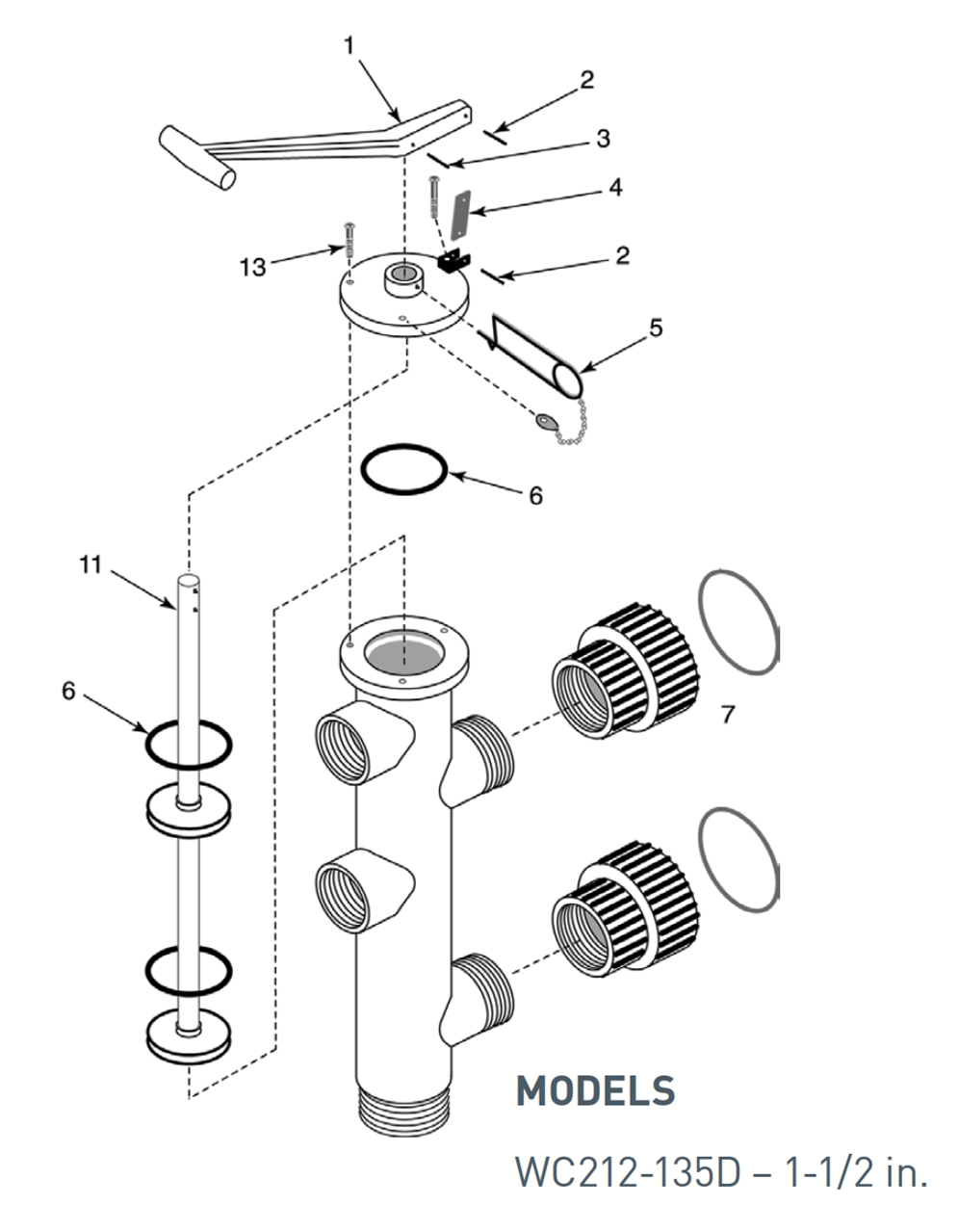 1
2
3
4
13
2
5
6
11
6
7

MODELS

WC212-135D – 1-1/2 in.