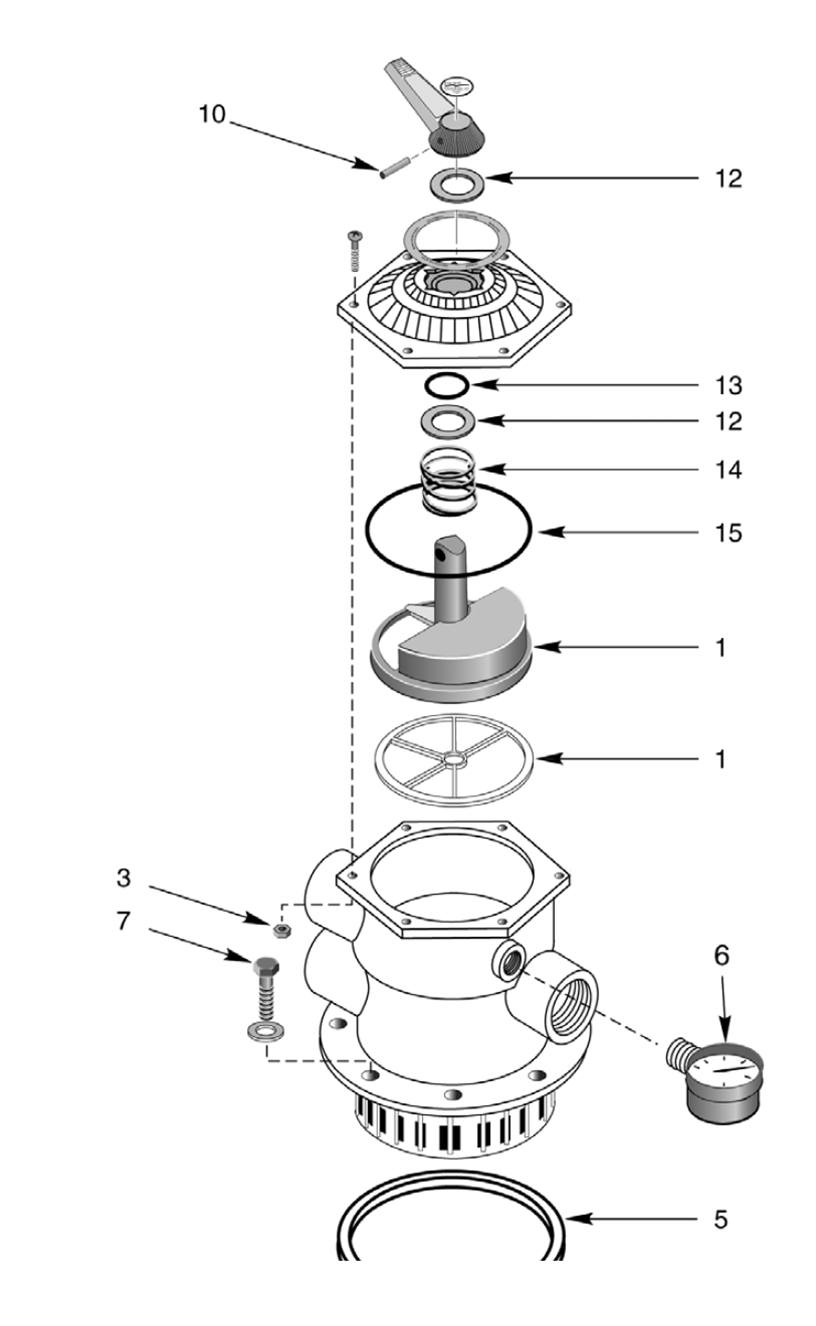 10

12

13

12

14

15

1

1

3

7

6

5