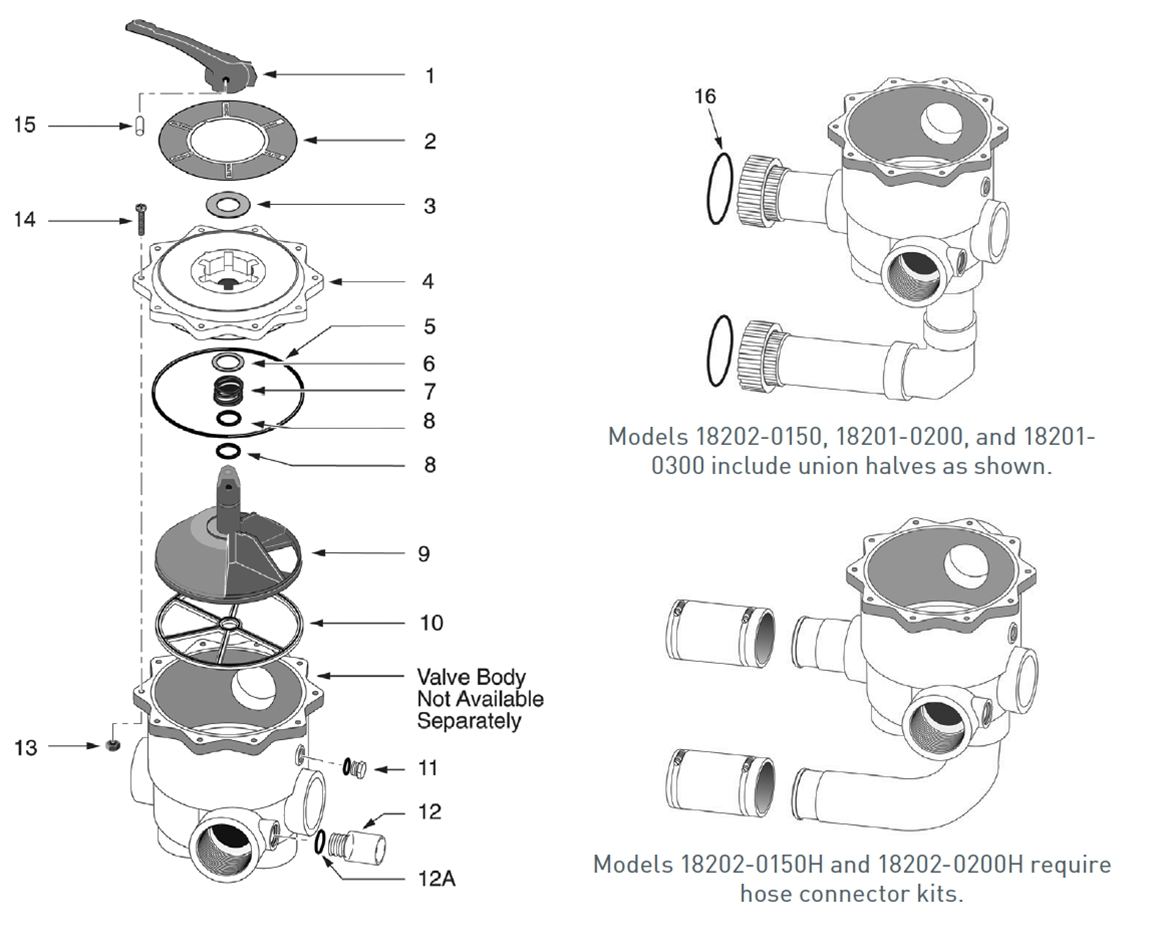 1
15
2
3
14
4
5
6
7
8
8
9
10
Valve Body Not Available Separately
13
11
12
12A

16

Models 18202-0150, 18201-0200, and 18201-0300 include union halves as shown.

Models 18202-0150H and 18202-0200H require hose connector kits.