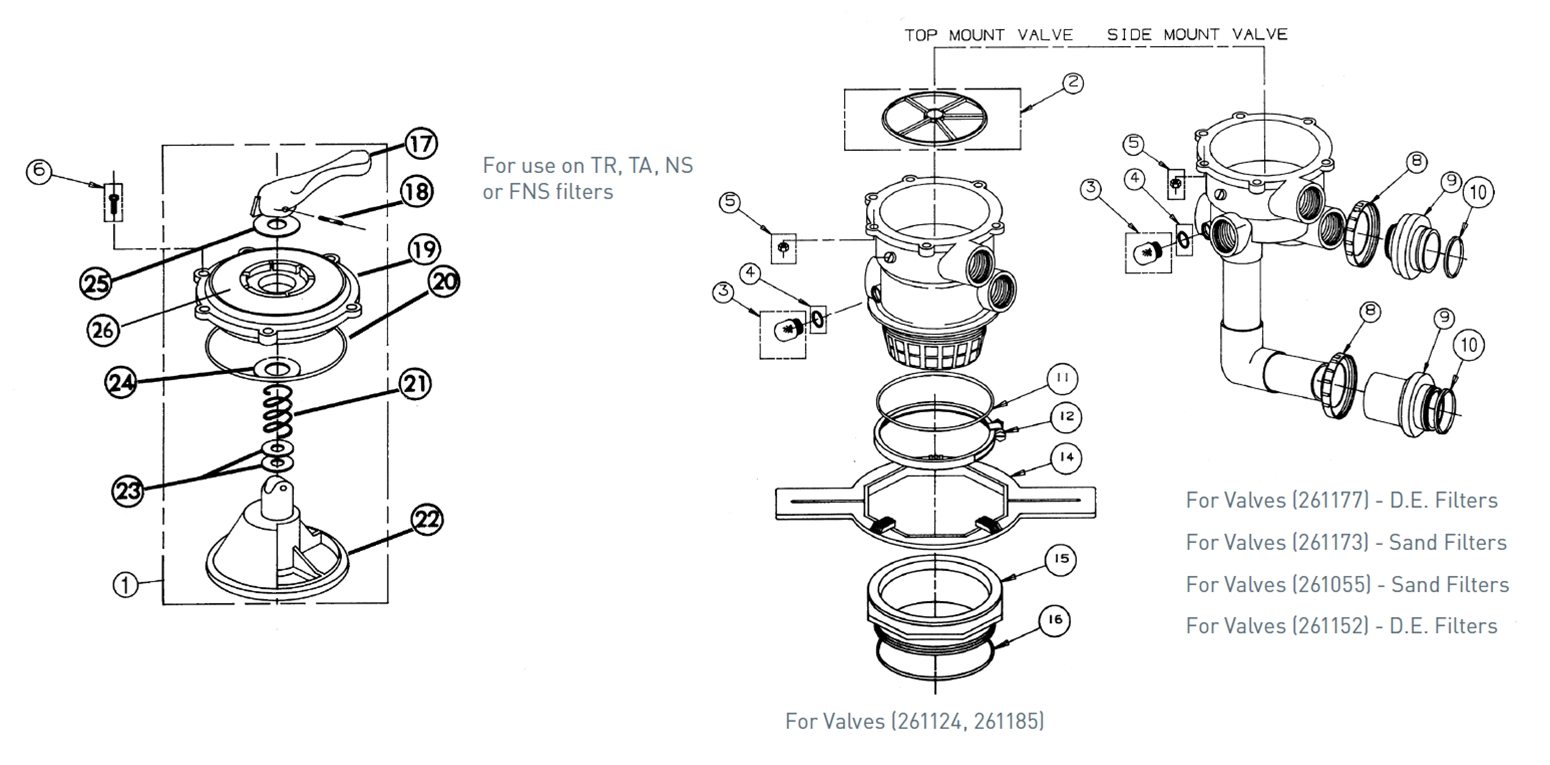 6
17
18
19
20
25
26
24
21
23
22
1

For use on TR, TA, NS or FNS filters

TOP MOUNT VALVE SIDE MOUNT VALVE

2
5
4
3
11
12
14
15
16

5
4
3
8
9
10
8
9
10

For Valves (261177) - D.E. Filters
For Valves (261173) - Sand Filters
For Valves (261055) - Sand Filters
For Valves (261152) - D.E. Filters

For Valves (261124, 261185)