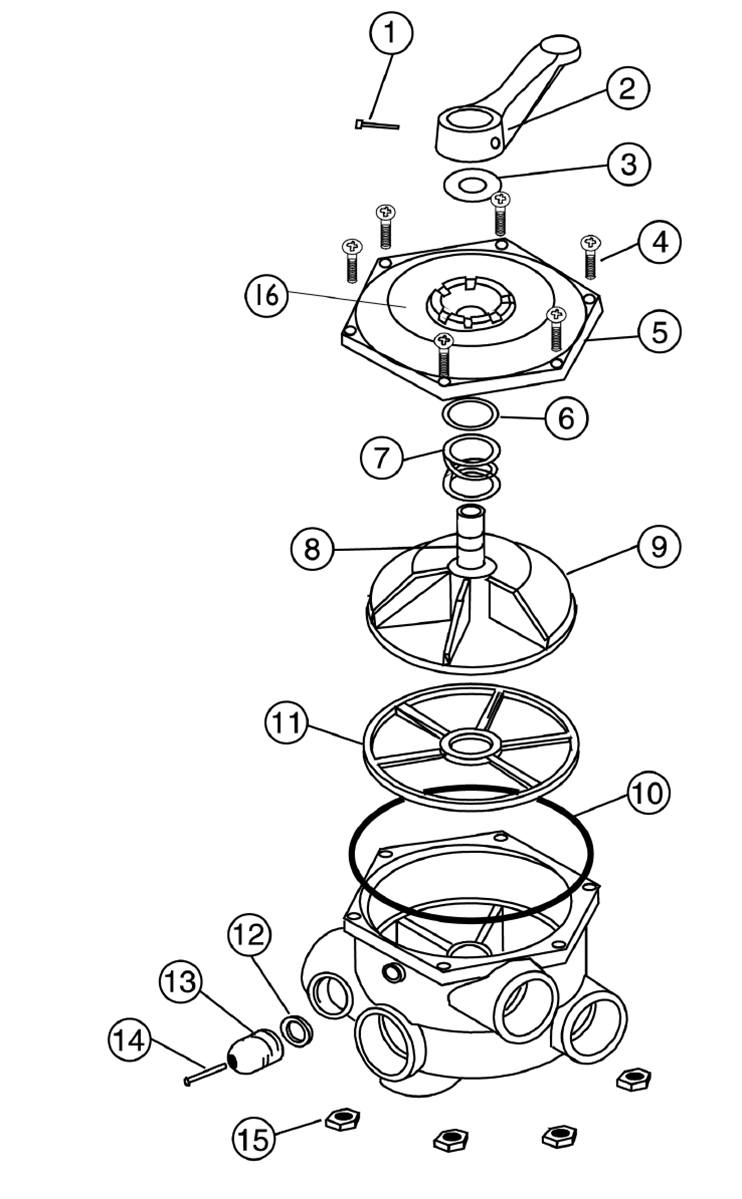 1
2
3
4
16
5
6
7
8
9
11
10
12
13
14
15