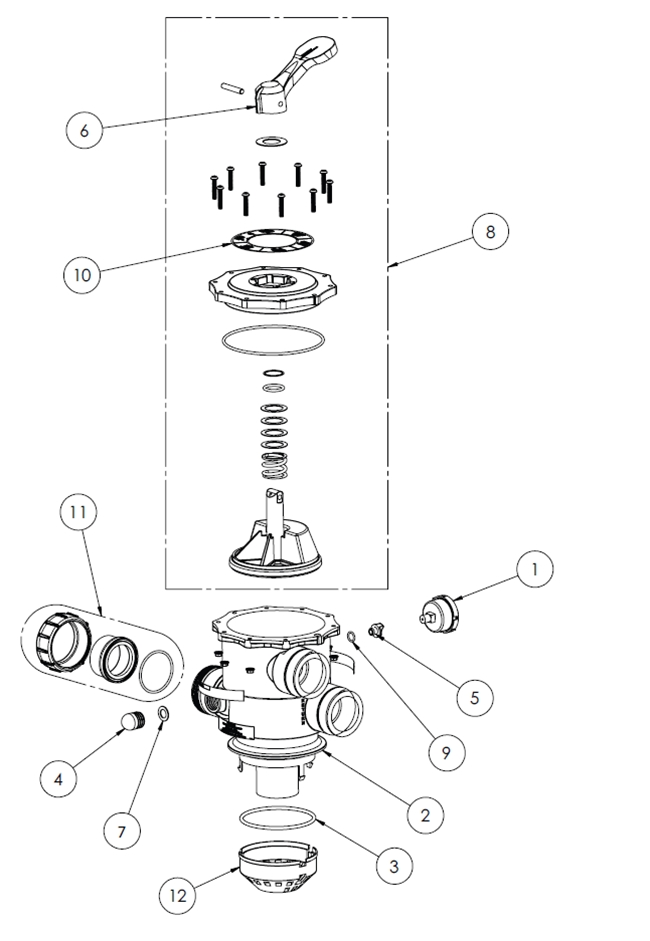 6
8
10
11
1
5
9
4
7
2
3
12