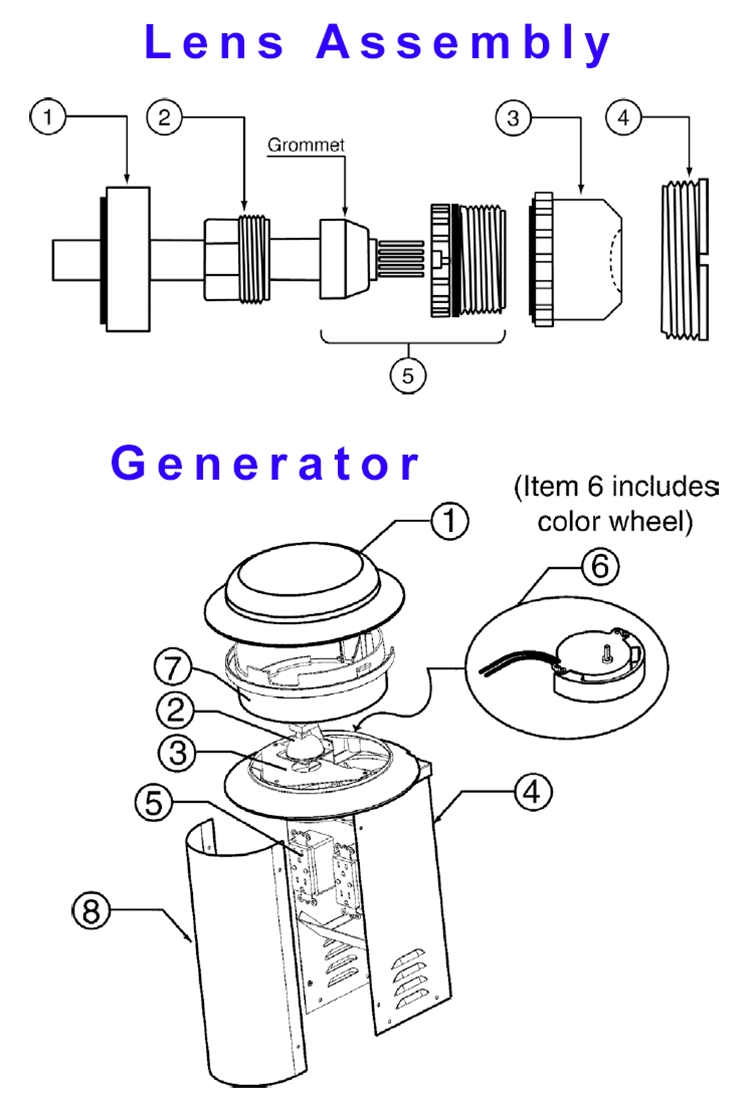 Lens Assembly

1
2
Grommet
3
4
5

Generator

(Item 6 includes color wheel)

1
6
7
2
3
5
4
8